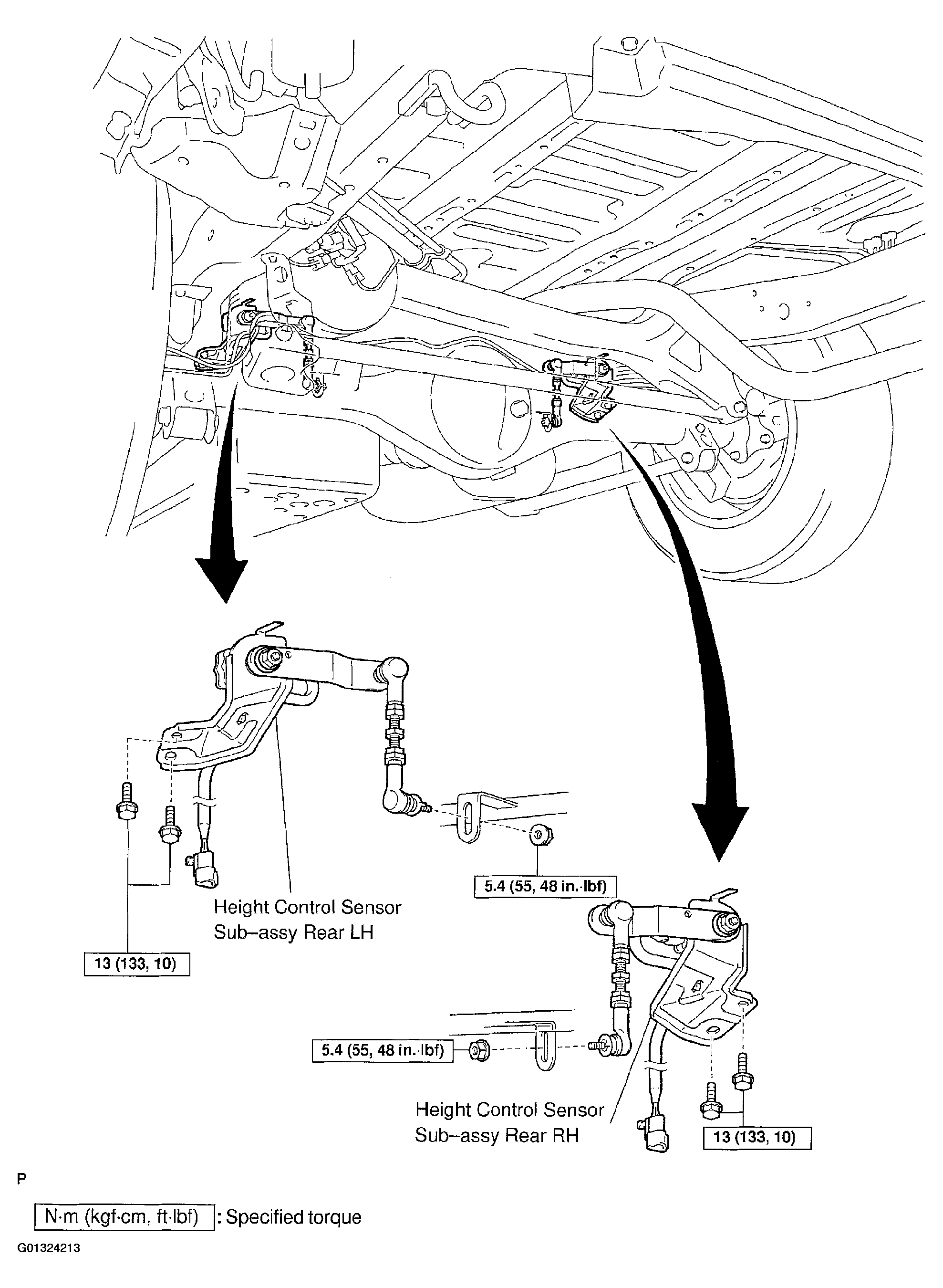 5.4 (55, 48 in.·lbf)

Height Control Sensor Sub–assy Rear LH

13 (133, 10)

5.4 (55, 48 in.·lbf)

Height Control Sensor Sub–assy Rear RH

13 (133, 10)

P

N·m (kgf·cm, ft·lbf) : Specified torque

G01324213