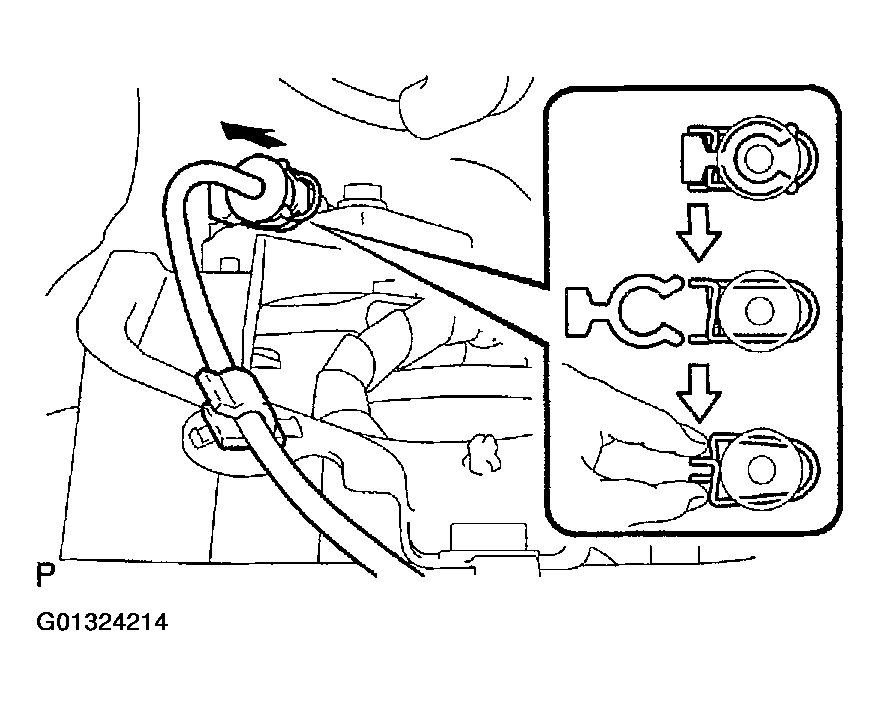 P

G01324214