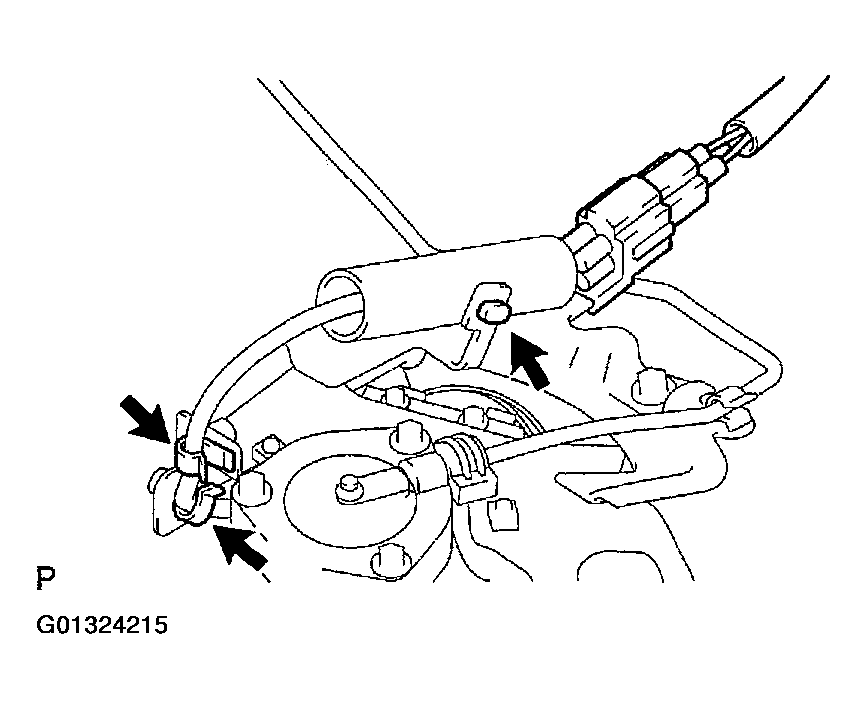 P

G01324215