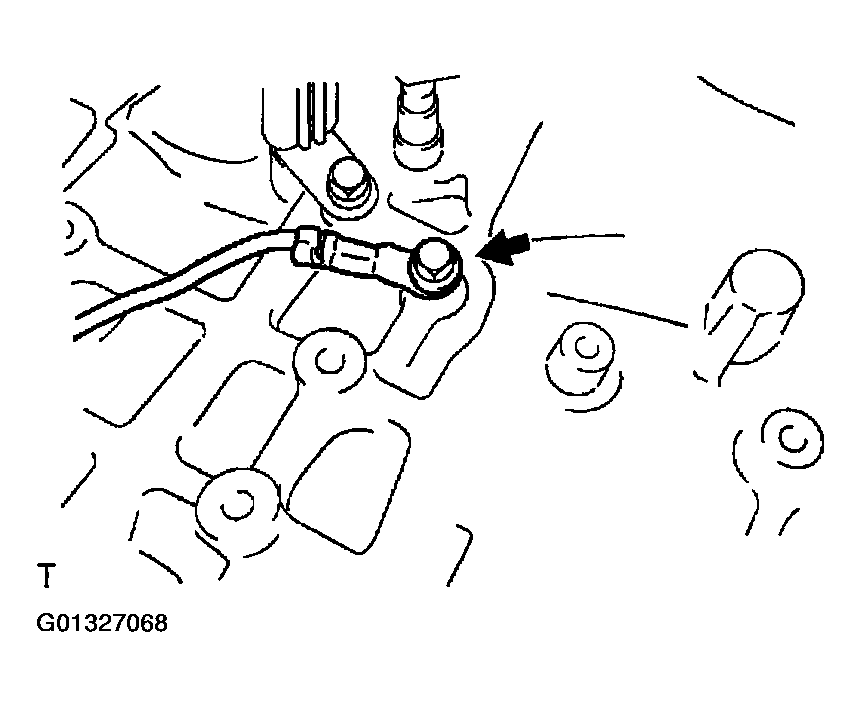 T

G01327068