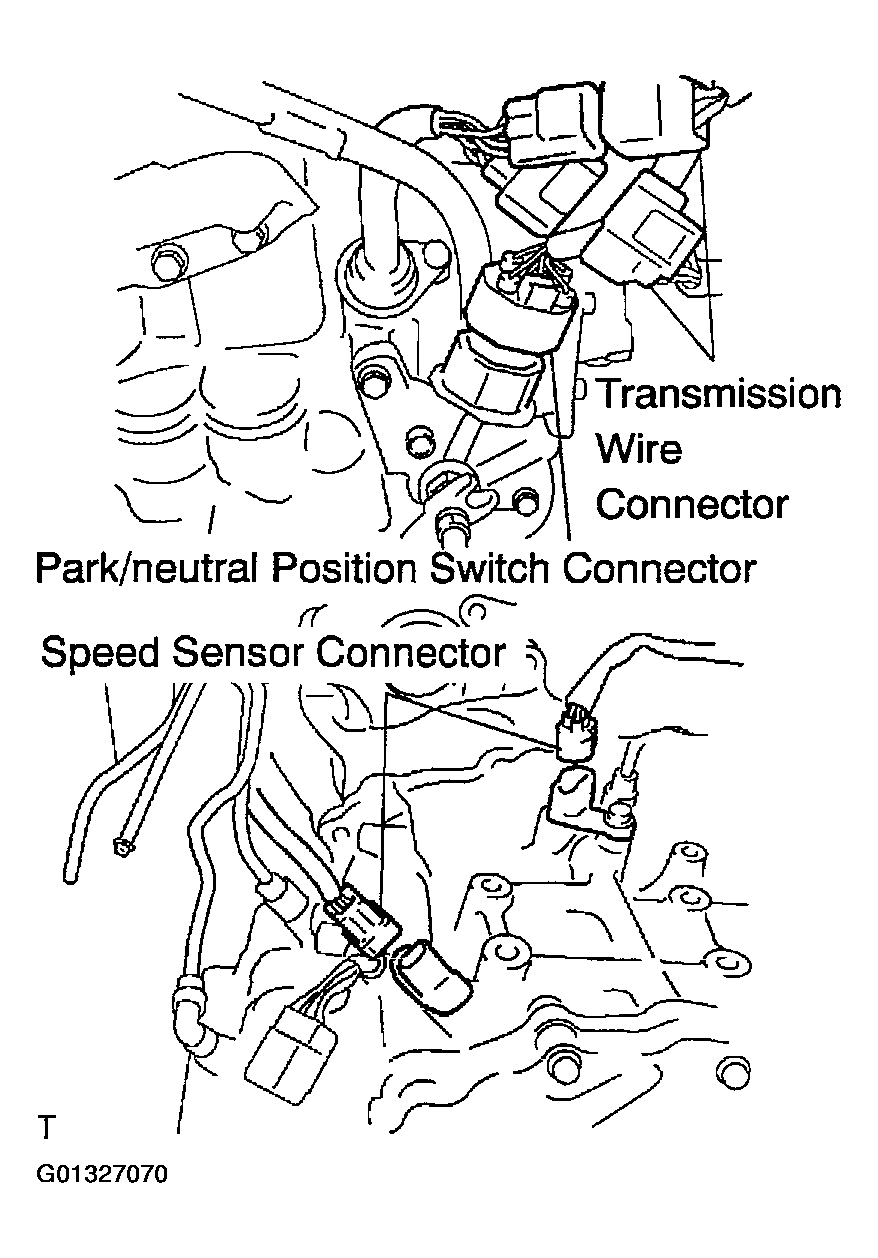 Transmission Wire Connector

Park/neutral Position Switch Connector

Speed Sensor Connector

T

G01327070