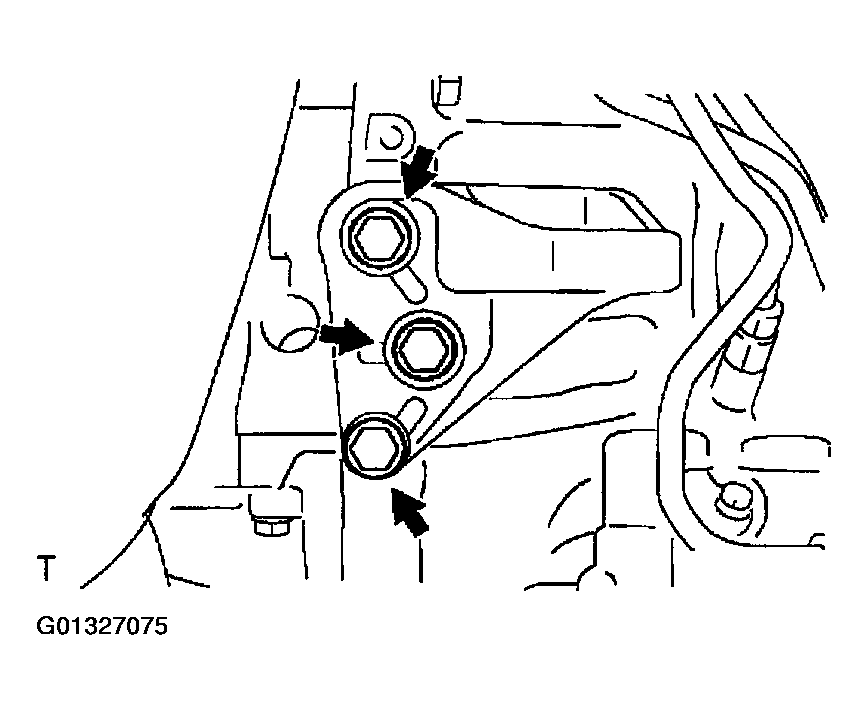 T

G01327075