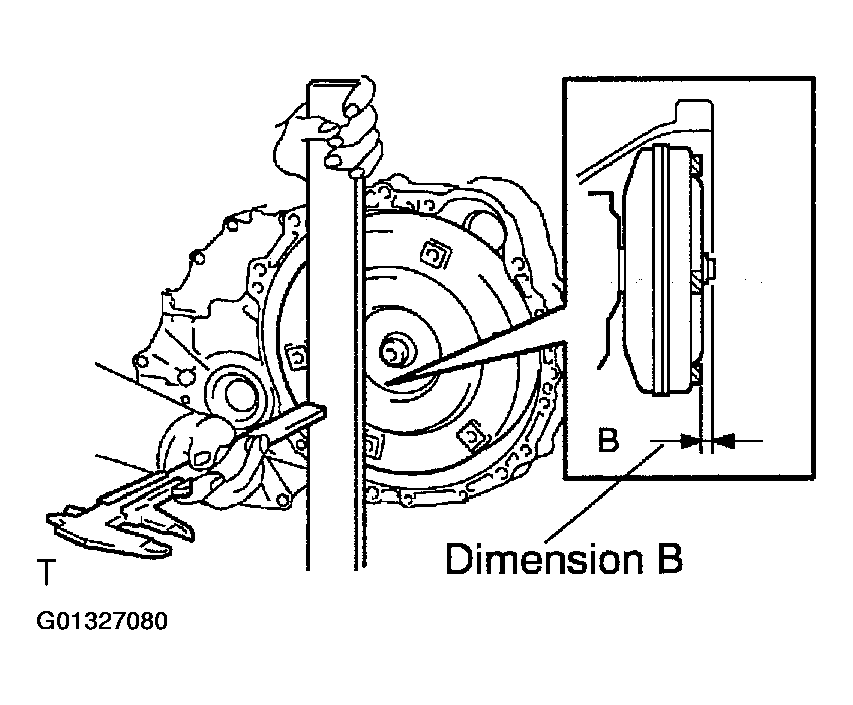 B

Dimension B

T

G01327080