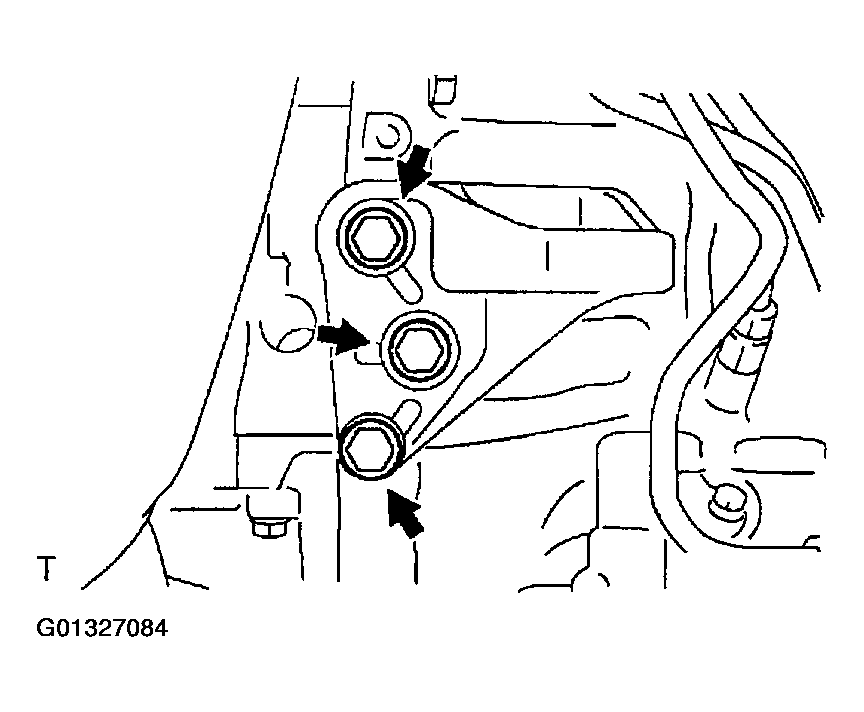 T

G01327084