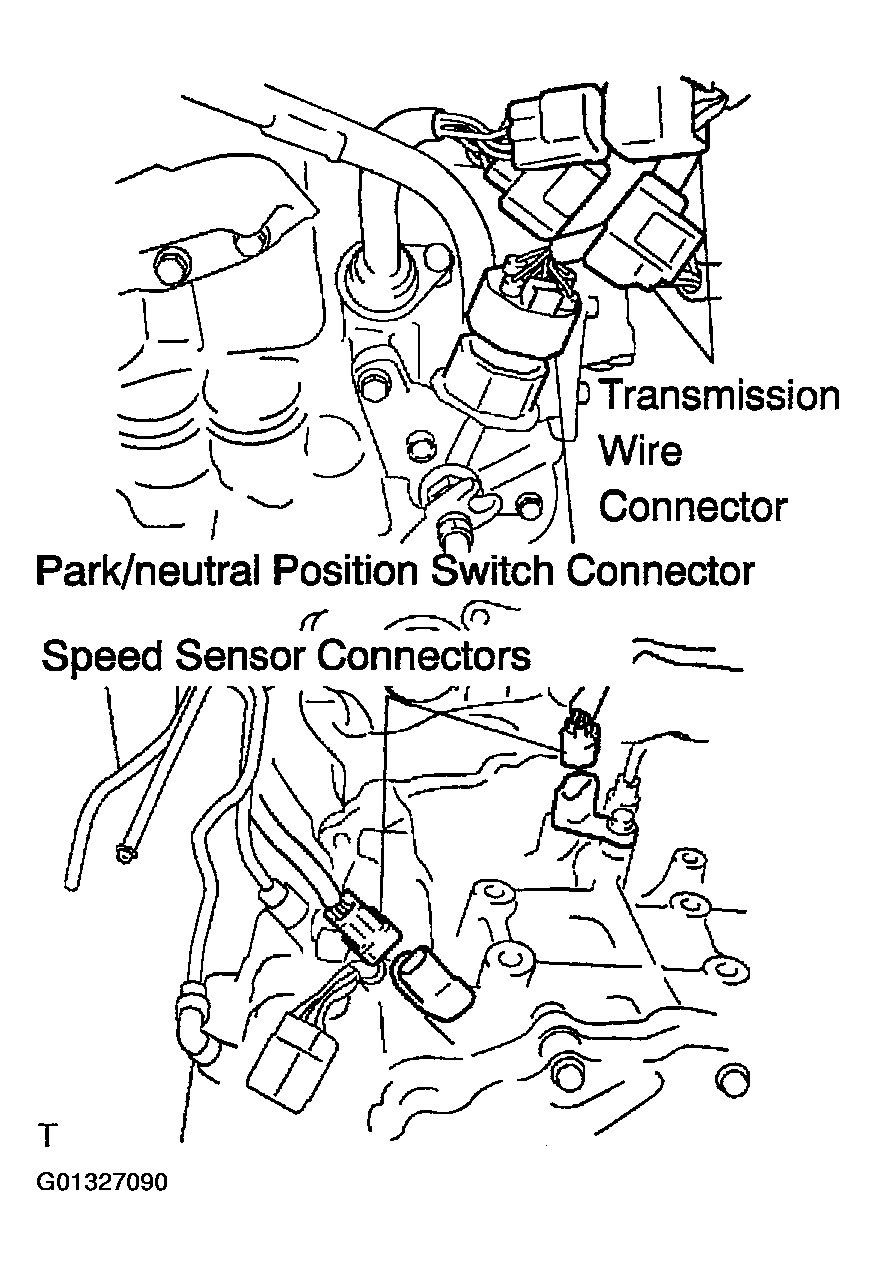 Transmission Wire Connector

Park/neutral Position Switch Connector

Speed Sensor Connectors

T

G01327090