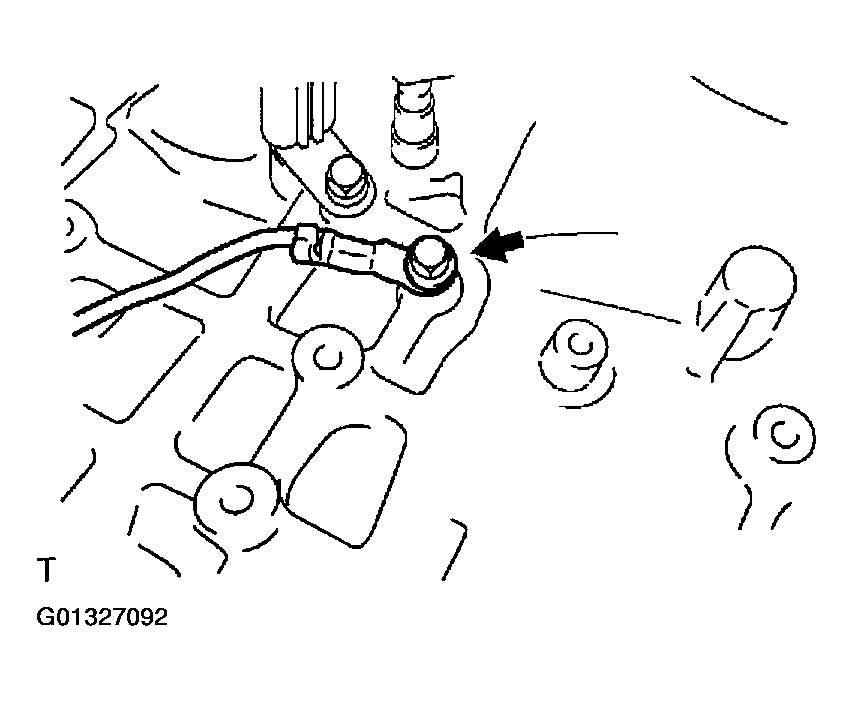 T

G01327092