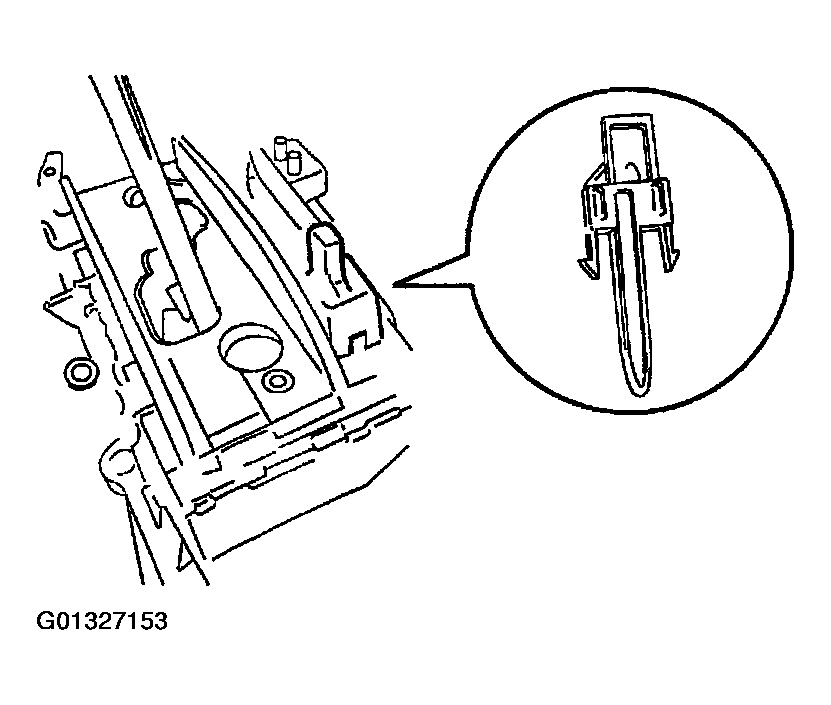 G01327153