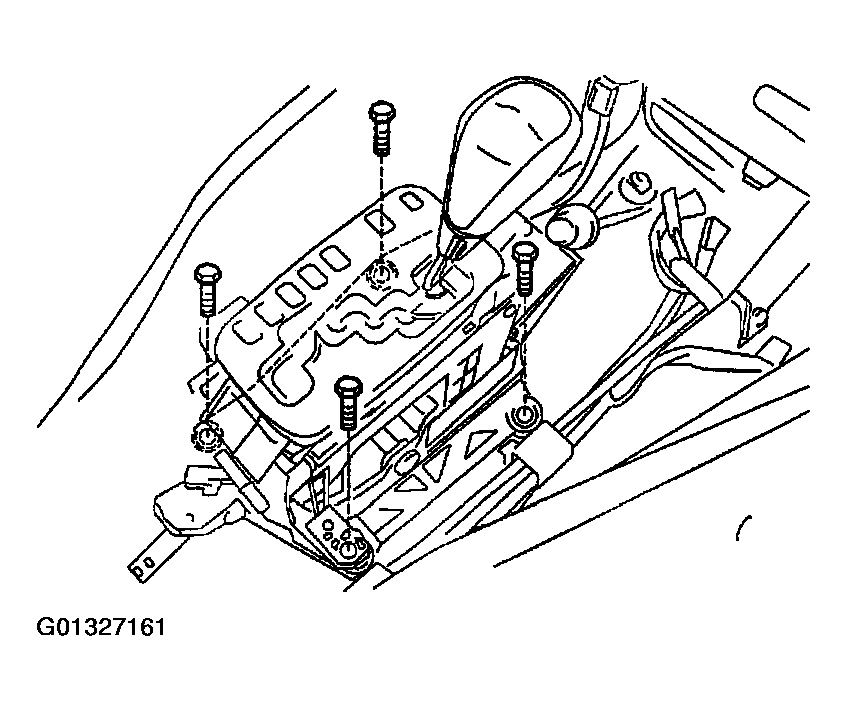 G01327161