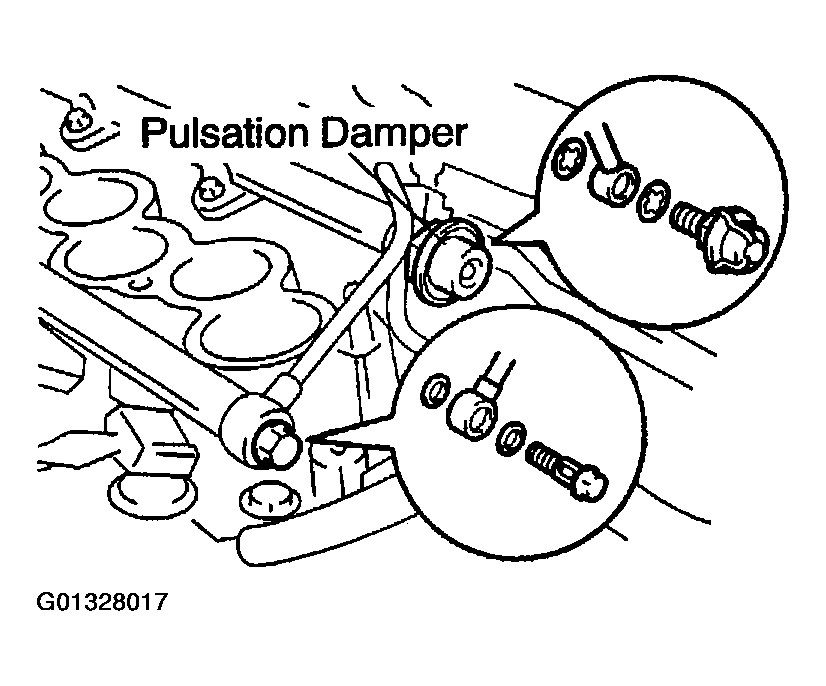 Pulsation Damper

G01328017