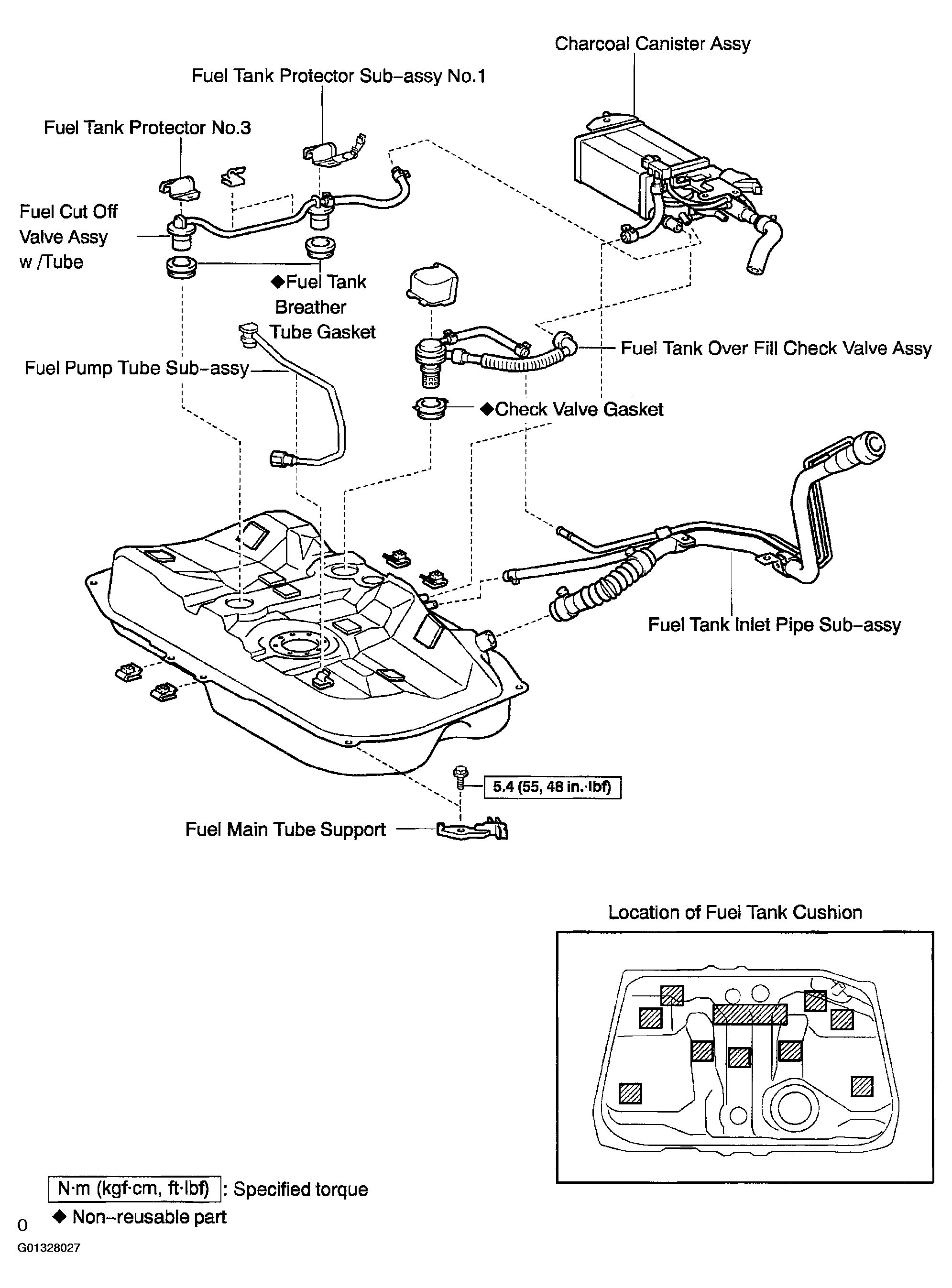 Charcoal Canister Assy

Fuel Tank Protector Sub–assy No.1

Fuel Tank Protector No.3

Fuel Cut Off Valve Assy w /Tube

◆Fuel Tank Breather Tube Gasket

Fuel Pump Tube Sub–assy

Fuel Tank Over Fill Check Valve Assy

◆Check Valve Gasket

Fuel Tank Inlet Pipe Sub–assy

5.4 (55, 48 in.·lbf)

Fuel Main Tube Support

Location of Fuel Tank Cushion

N·m (kgf·cm, ft·lbf) : Specified torque

◆ Non–reusable part

0

G01328027