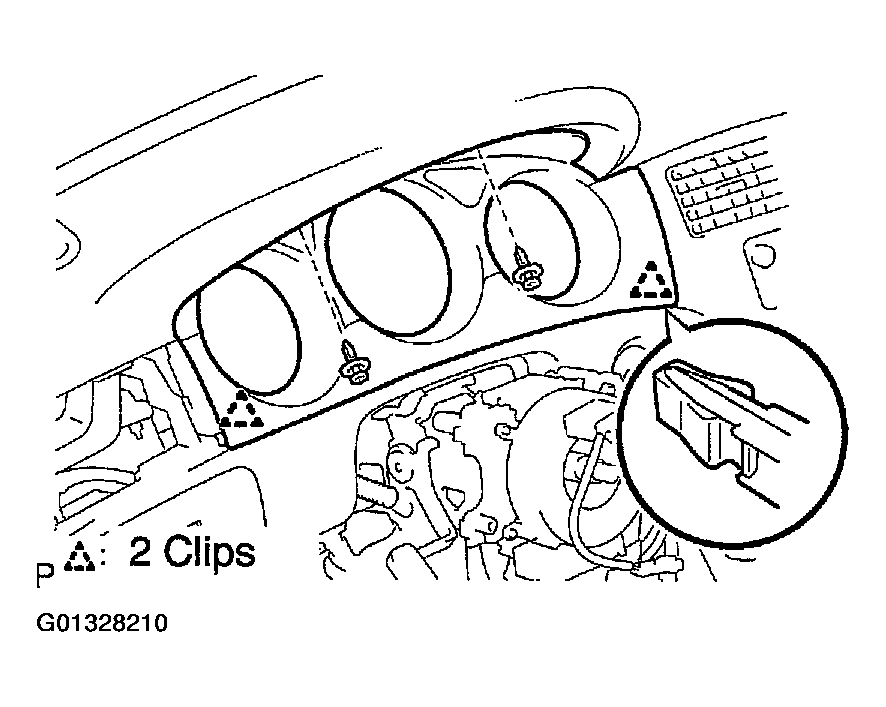 P △: 2 Clips

G01328210