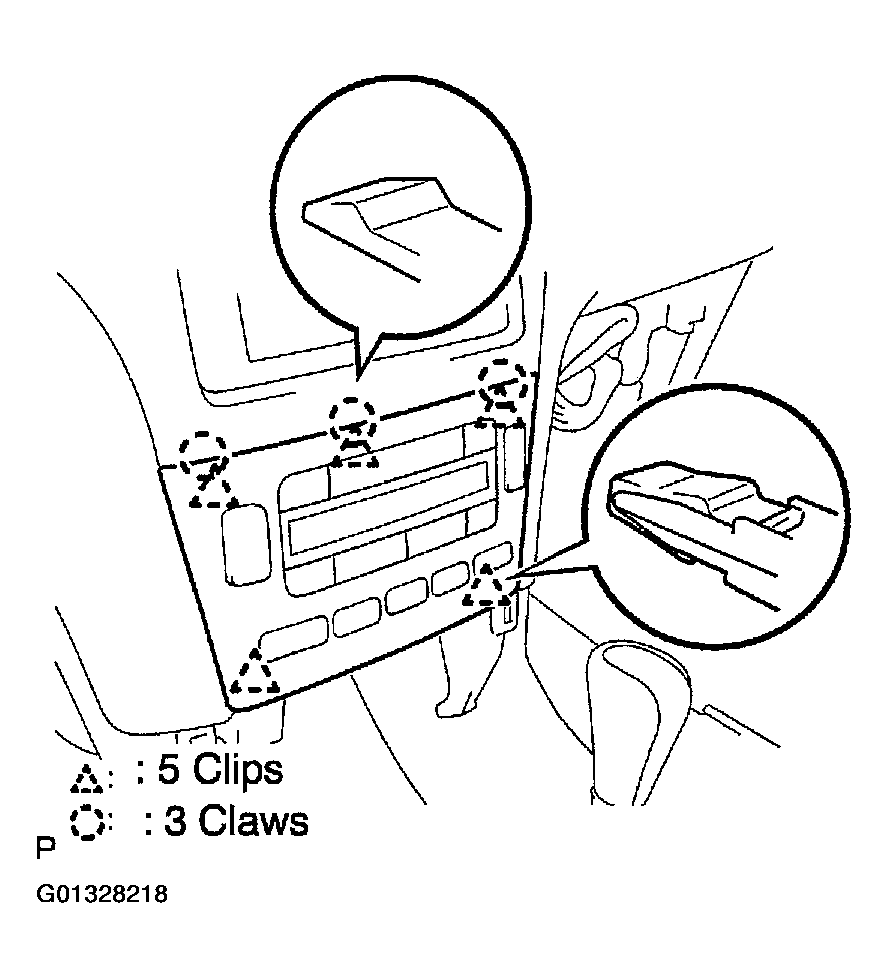 : 5 Clips
: 3 Claws
P

G01328218