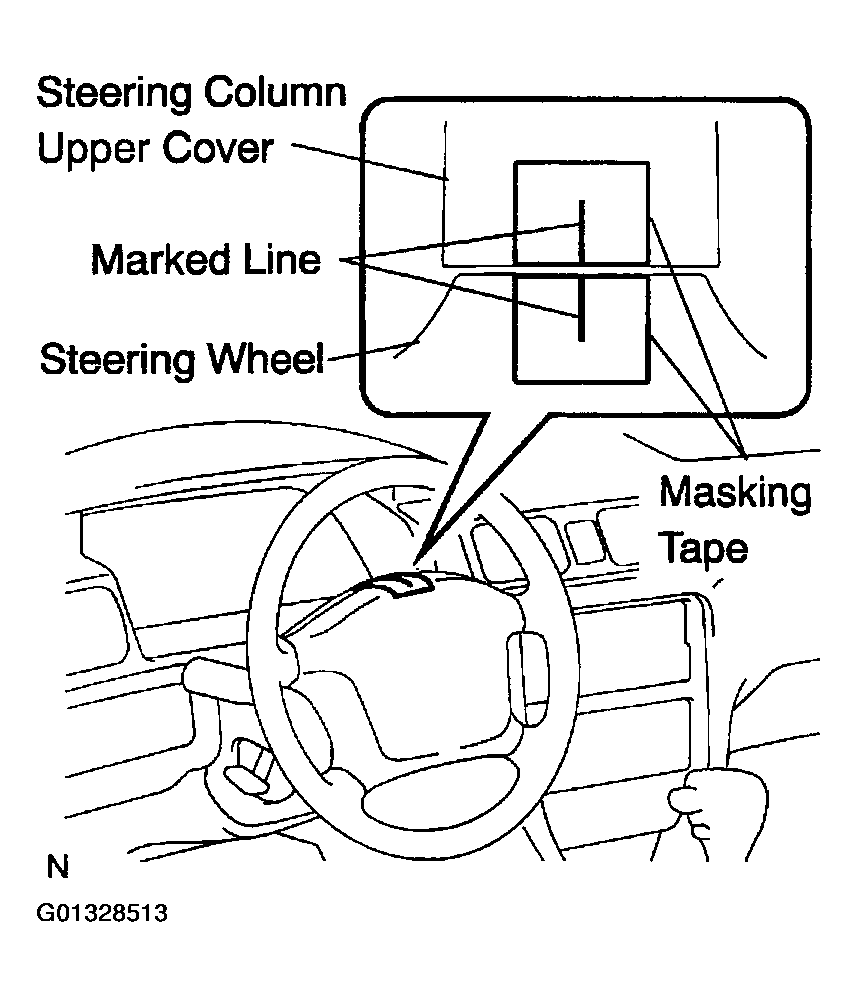 Steering Column Upper Cover

Marked Line

Steering Wheel

Masking Tape

N

G01328513