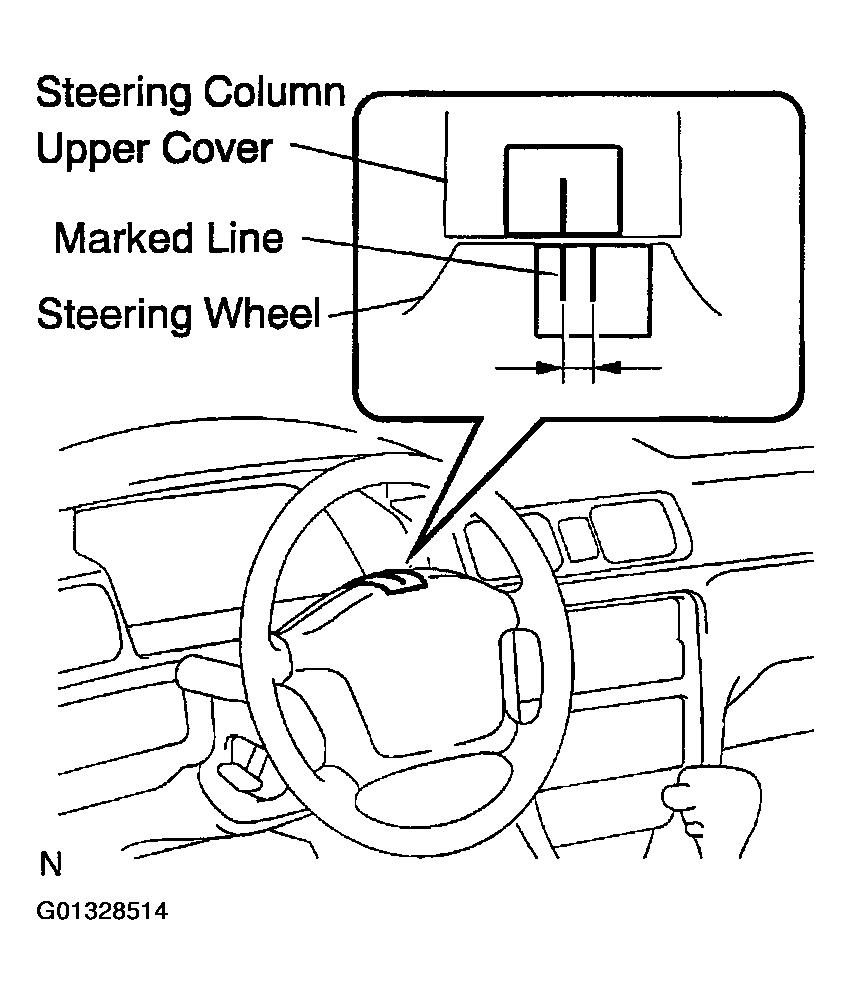 Steering Column Upper Cover

Marked Line

Steering Wheel

N

G01328514