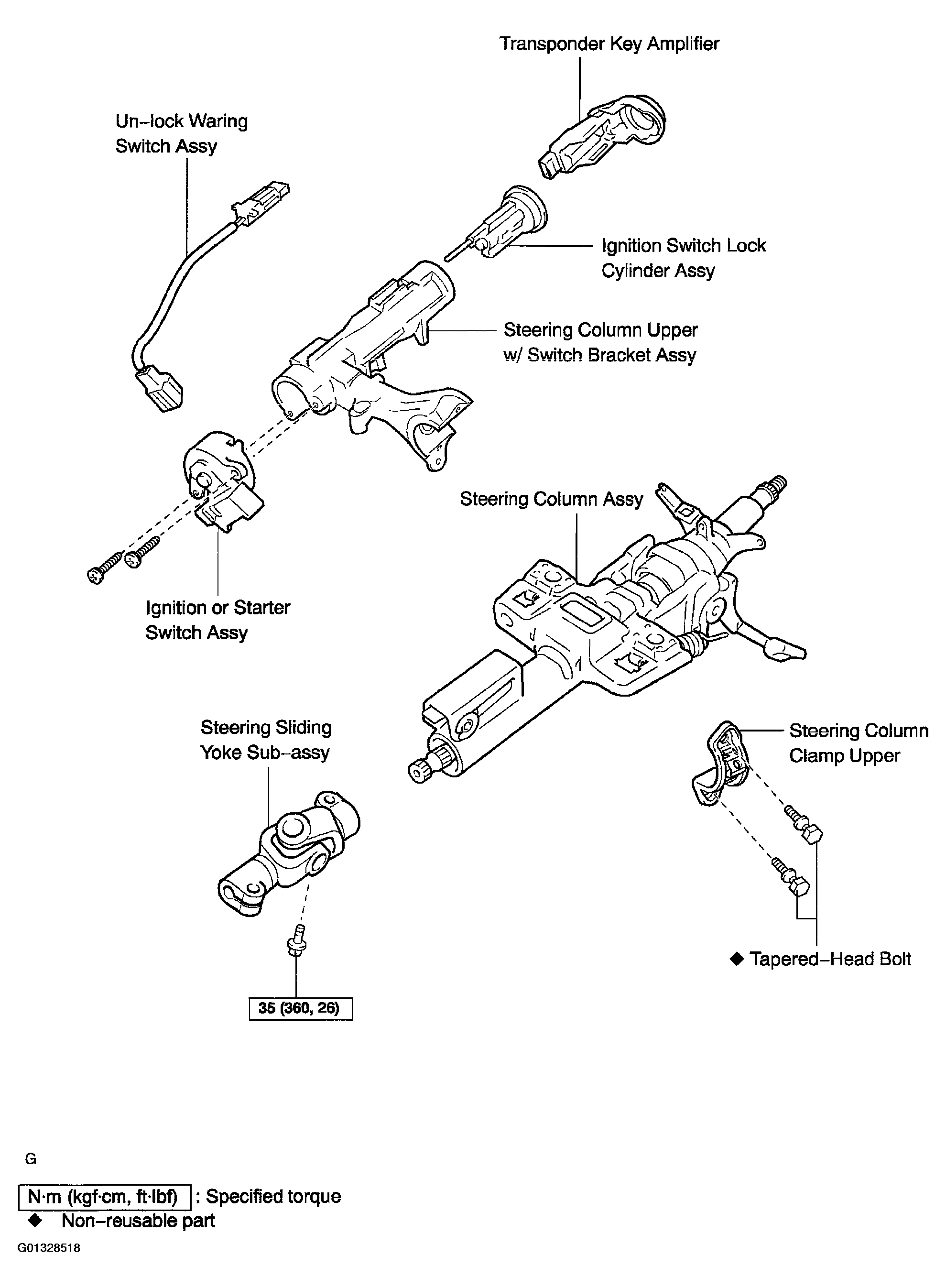 Transponder Key Amplifier

Un–lock Waring Switch Assy

Ignition Switch Lock Cylinder Assy

Steering Column Upper w/ Switch Bracket Assy

Steering Column Assy

Ignition or Starter Switch Assy

Steering Sliding Yoke Sub–assy

Steering Column Clamp Upper

◆ Tapered–Head Bolt

35 (360, 26)

G

N·m (kgf·cm, ft·lbf) : Specified torque
◆ Non–reusable part

G01328518