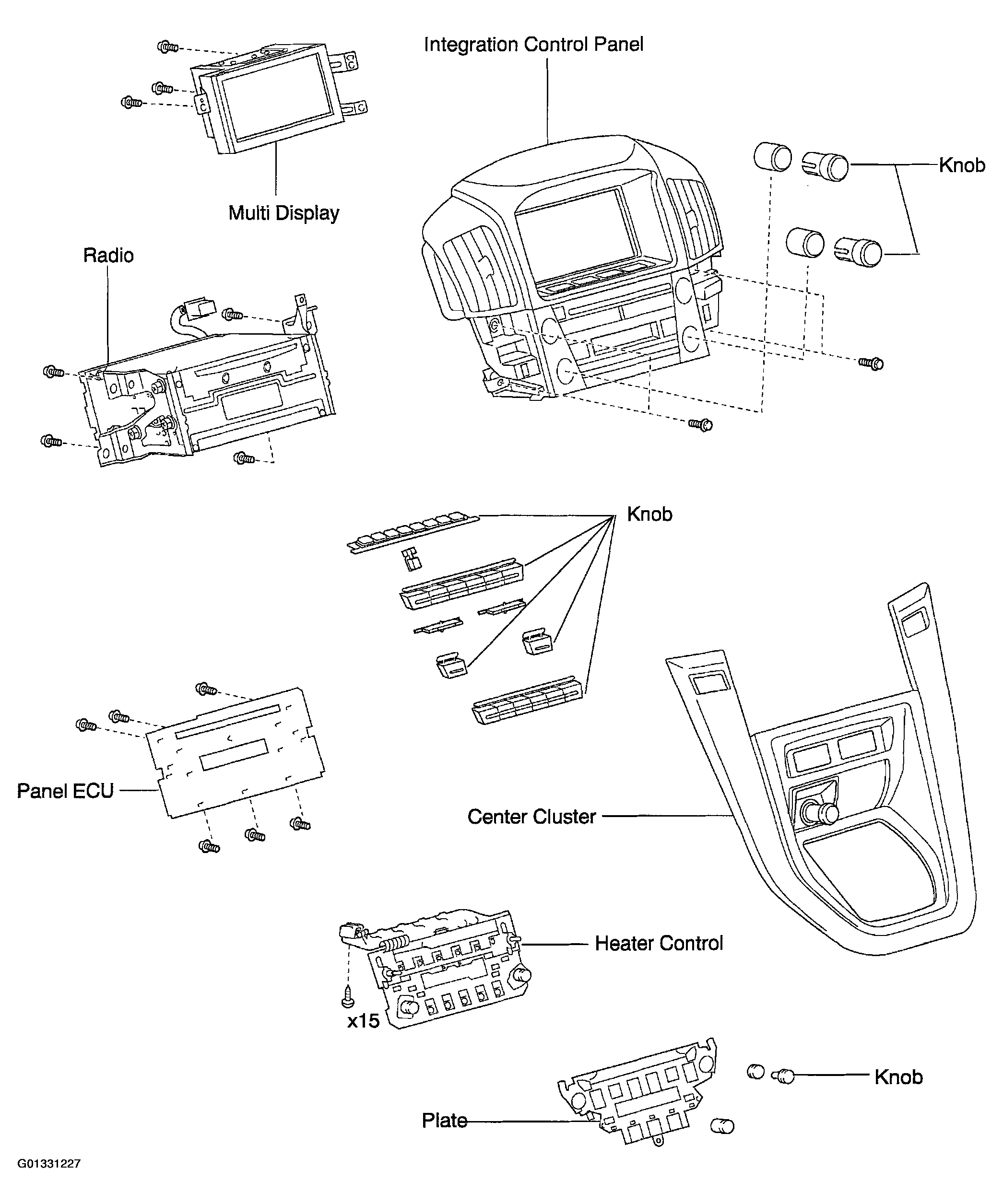 Integration Control Panel

Knob

Multi Display

Radio

Knob

Panel ECU

Center Cluster

Heater Control

x15

Knob

Plate

G01331227