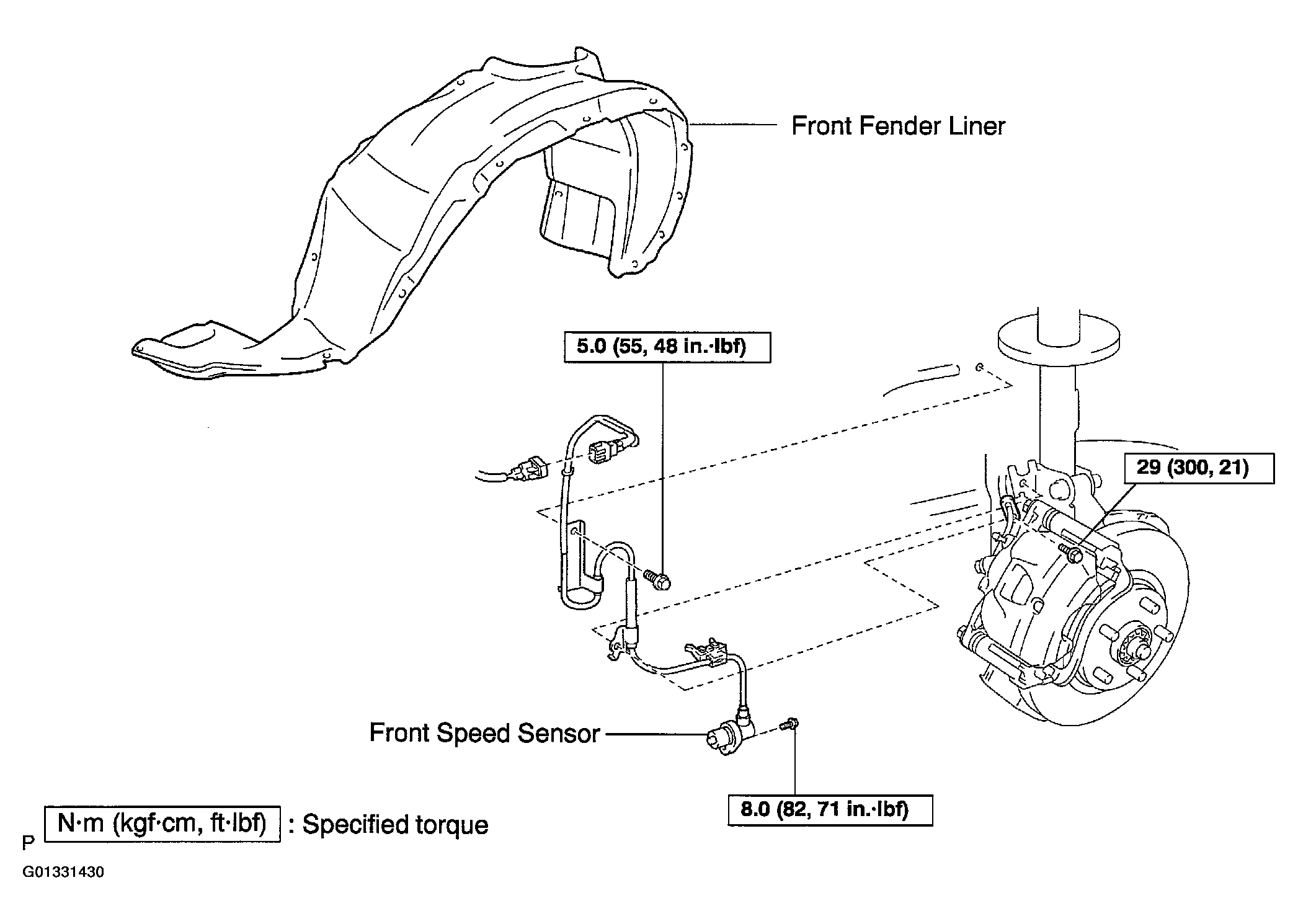 Front Fender Liner

5.0 (55, 48 in.·lbf)

29 (300, 21)

Front Speed Sensor

8.0 (82, 71 in.·lbf)

P N·m (kgf·cm, ft·lbf) : Specified torque

G01331430