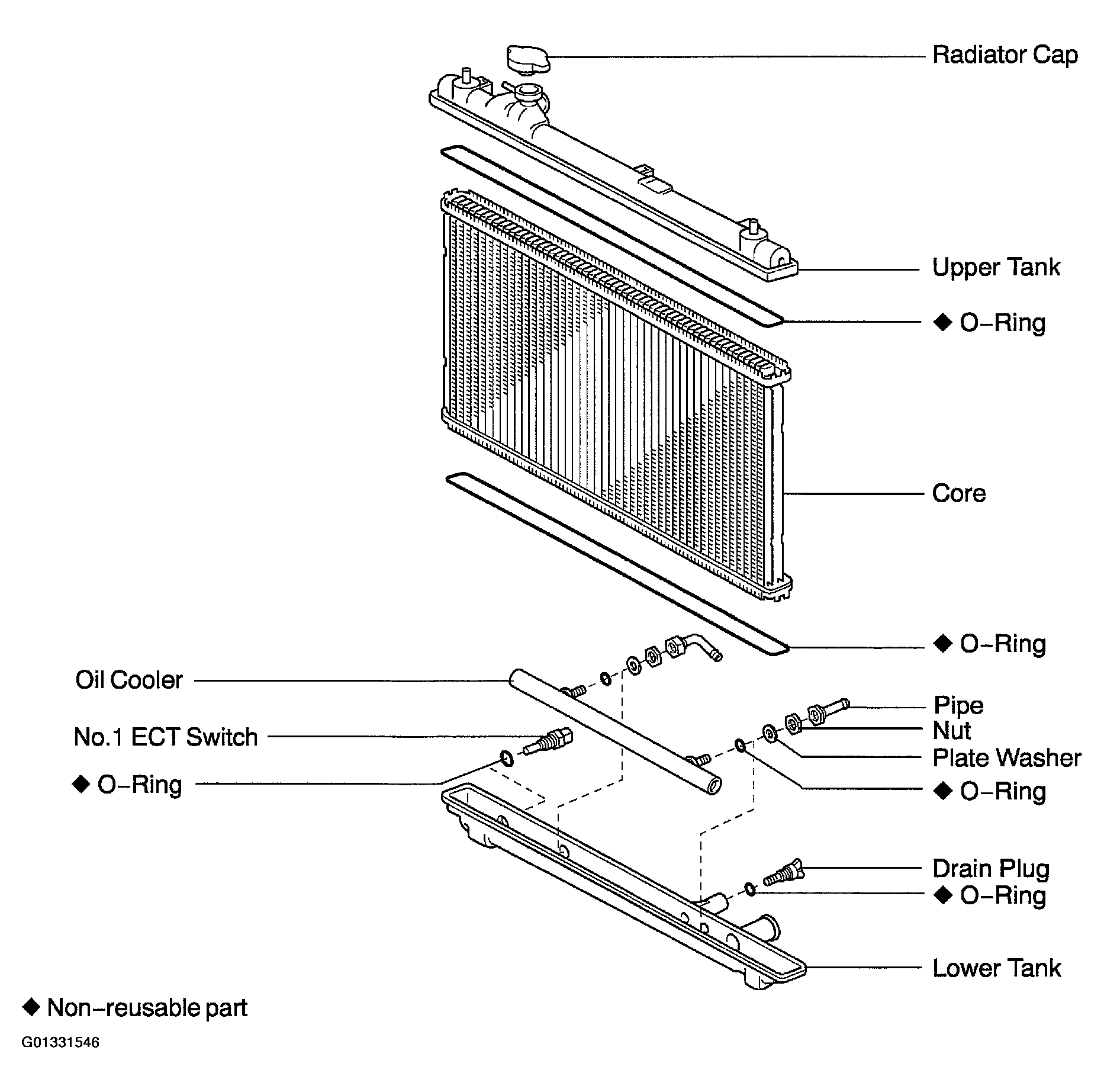 Radiator Cap

Upper Tank

◆ O–Ring

Core

◆ O–Ring

Oil Cooler

Pipe

Nut

No.1 ECT Switch

Plate Washer

◆ O–Ring

◆ O–Ring

Drain Plug

◆ O–Ring

Lower Tank

◆ Non–reusable part

G01331546