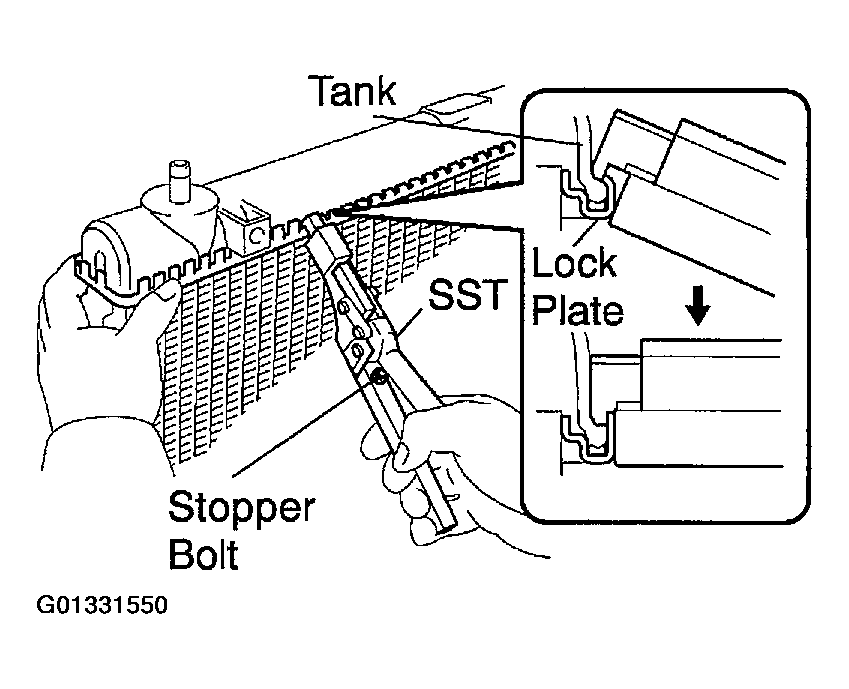 Tank

Lock Plate

SST

Stopper Bolt

G01331550