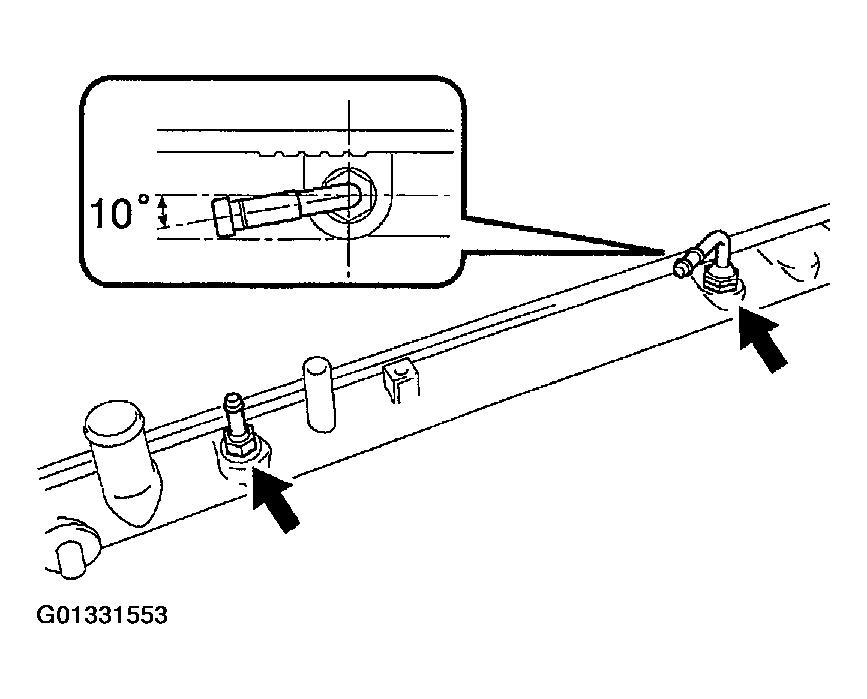 10°

G01331553