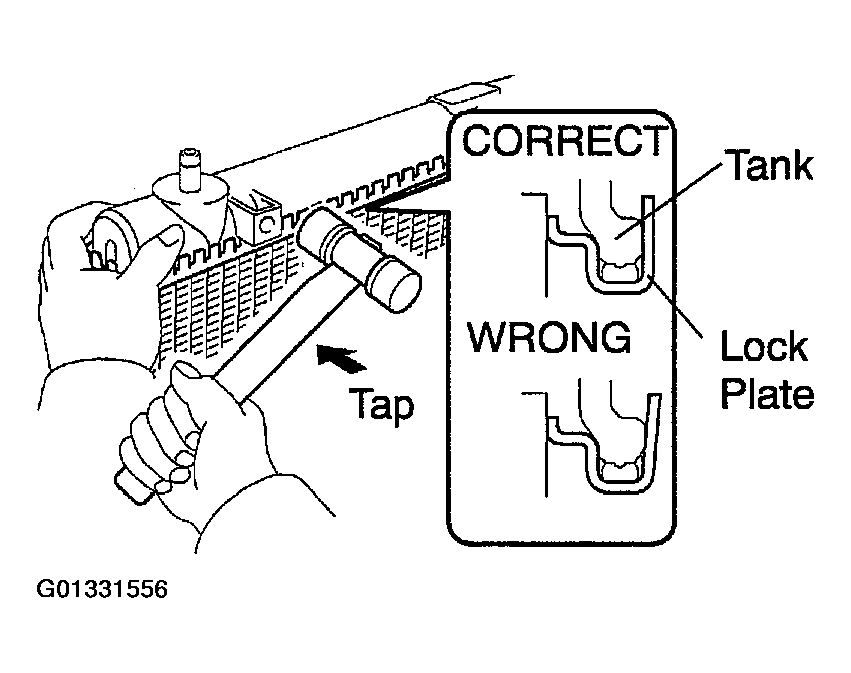 CORRECT
Tank
WRONG
Lock Plate
Tap
G01331556