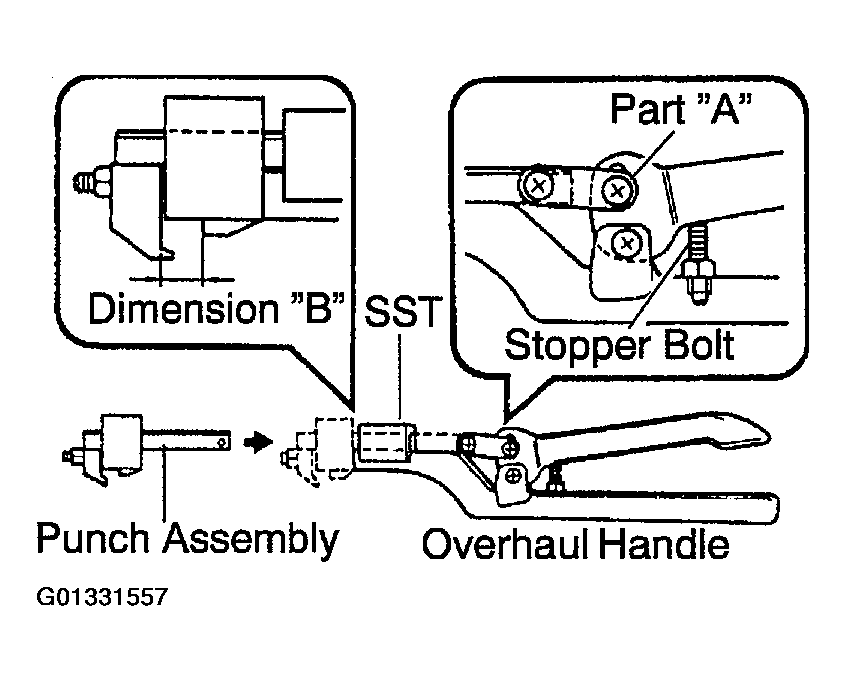 Part "A"

Dimension "B"

SST

Stopper Bolt

Punch Assembly

Overhaul Handle

G01331557