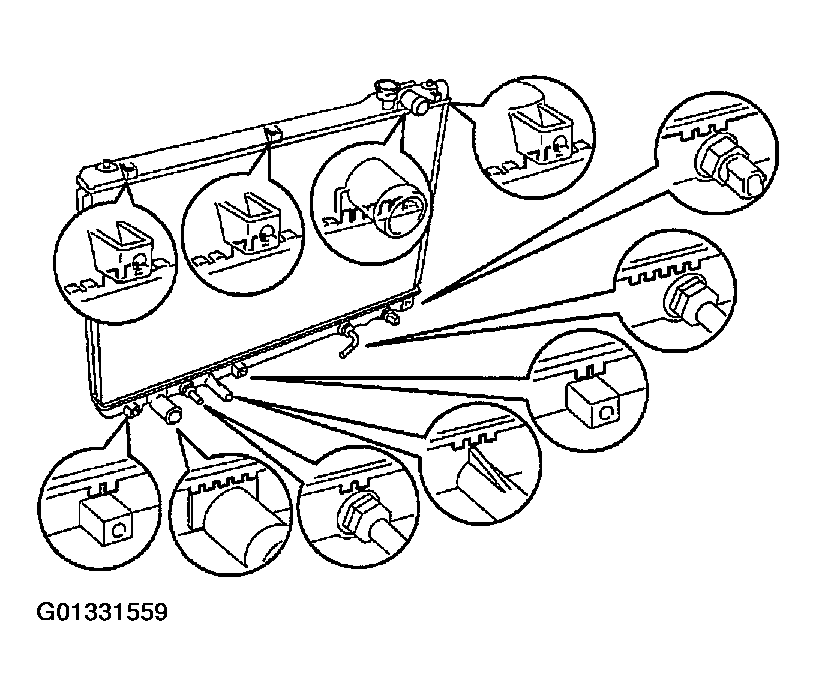 G01331559