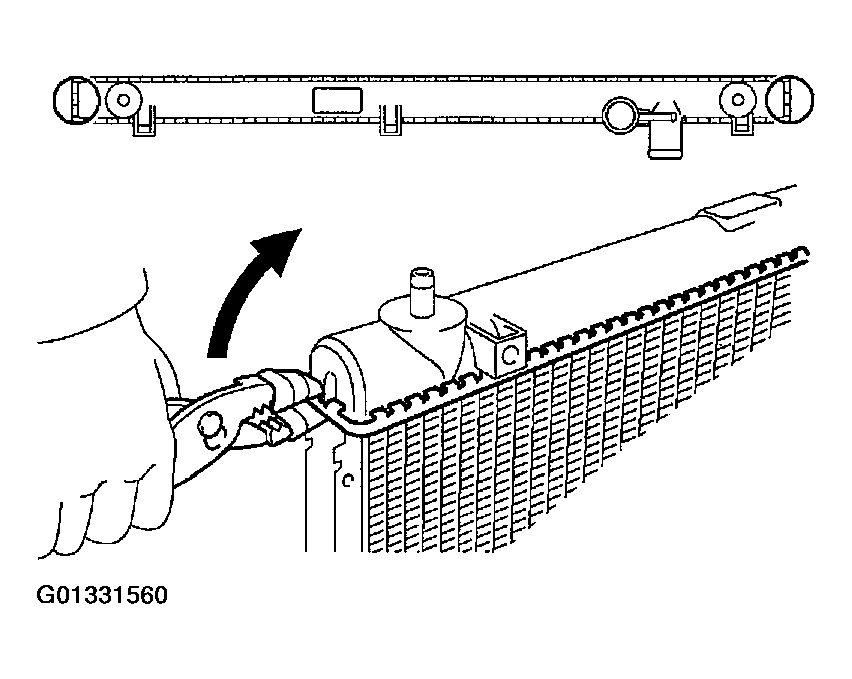 G01331560