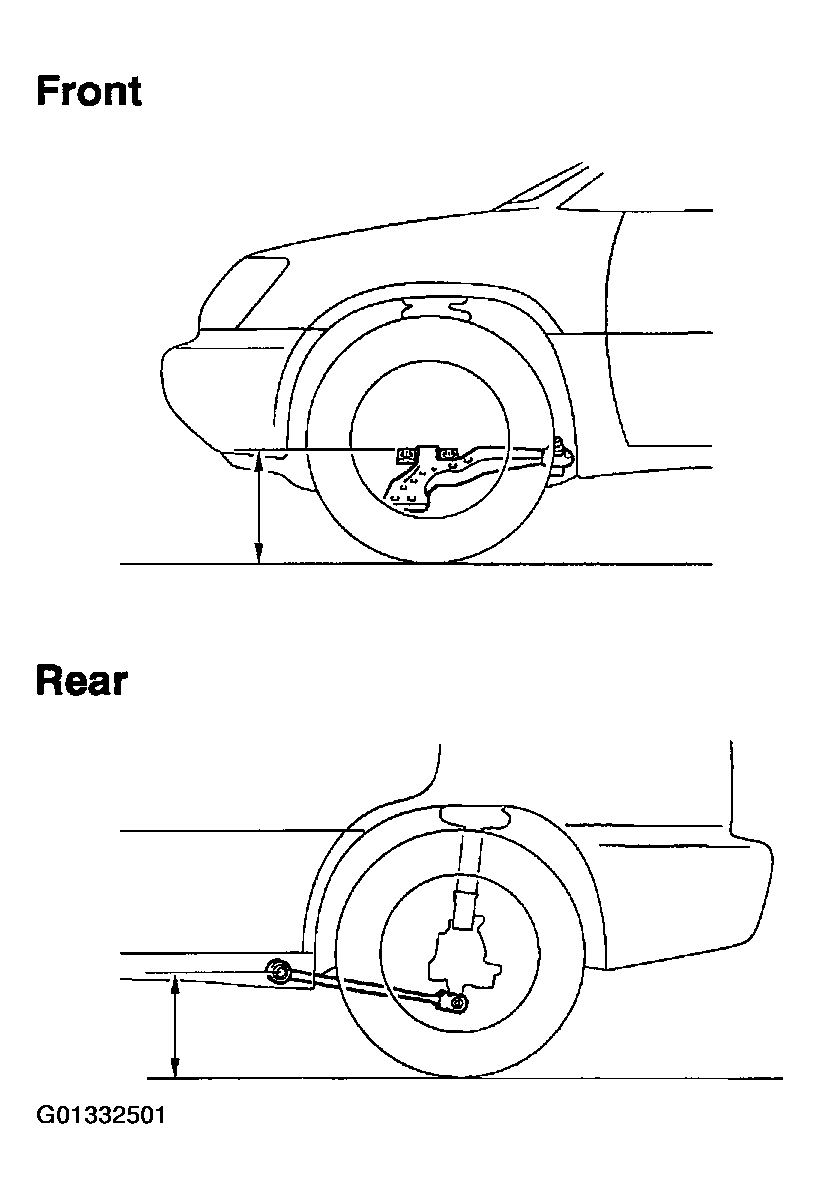 Front

Rear

G01332501