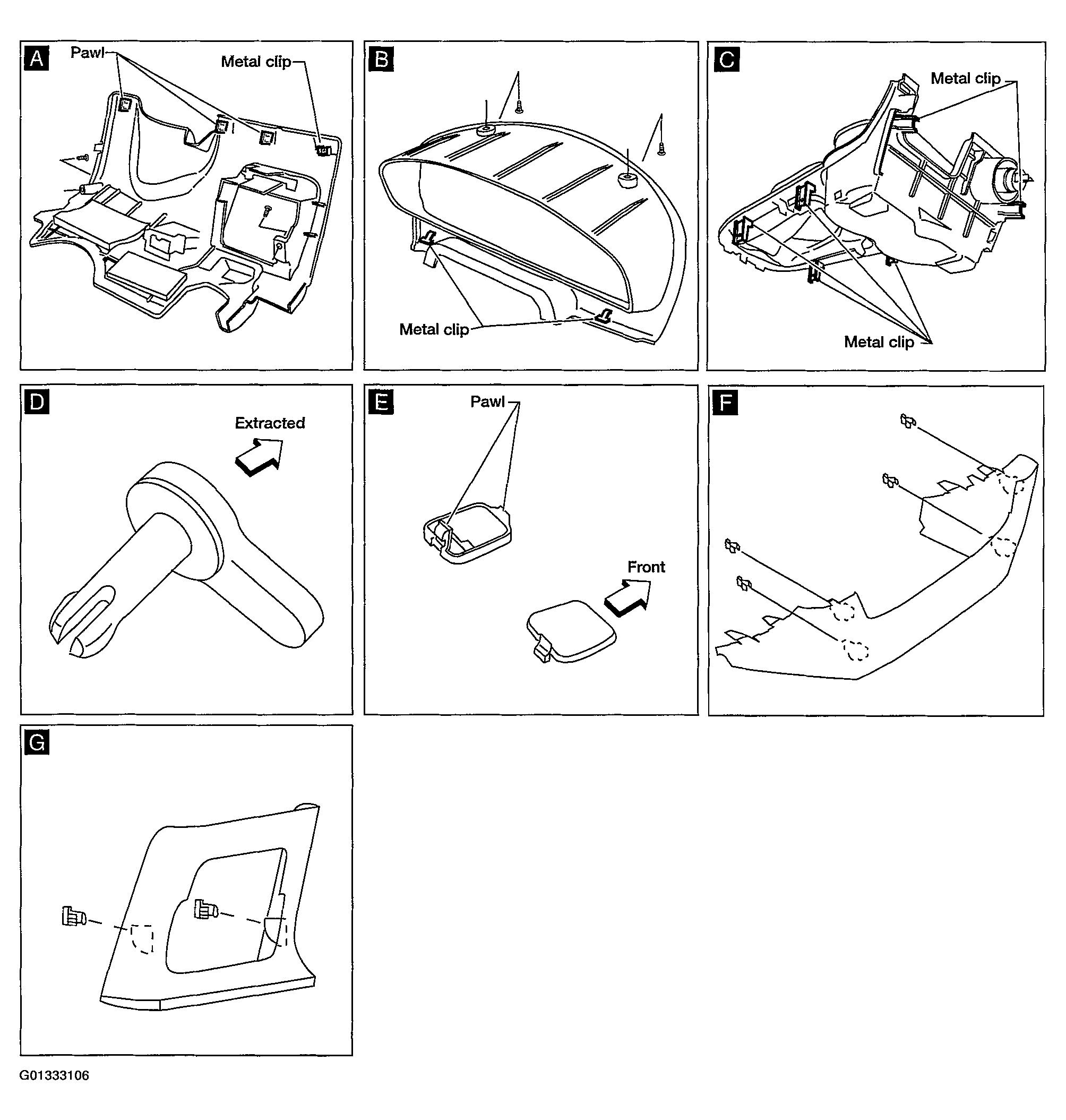 A
Pawl
Metal clip

B
Metal clip

C
Metal clip
Metal clip

D
Extracted

E
Pawl
Front

F

G

G01333106