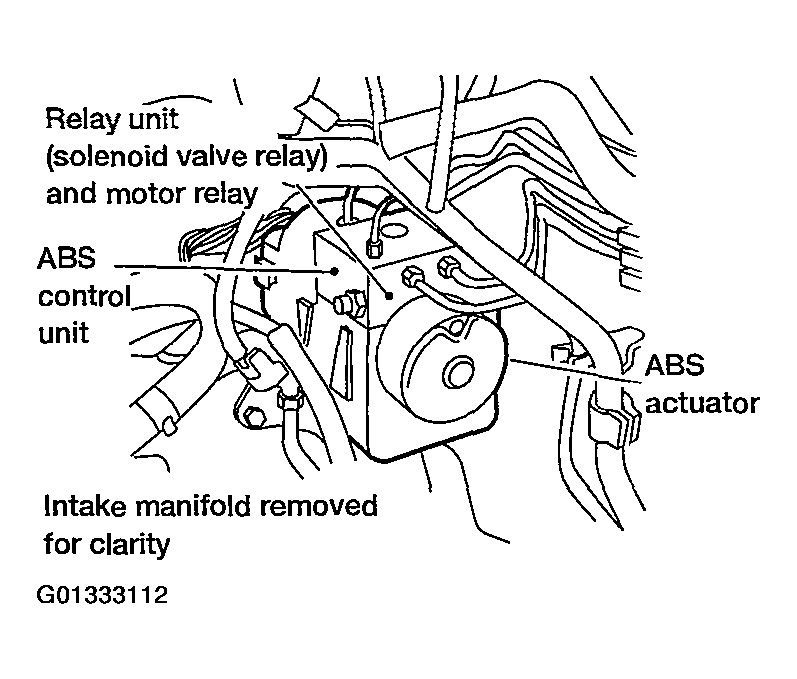 Relay unit (solenoid valve relay) and motor relay

ABS control unit

ABS actuator

Intake manifold removed for clarity

G01333112