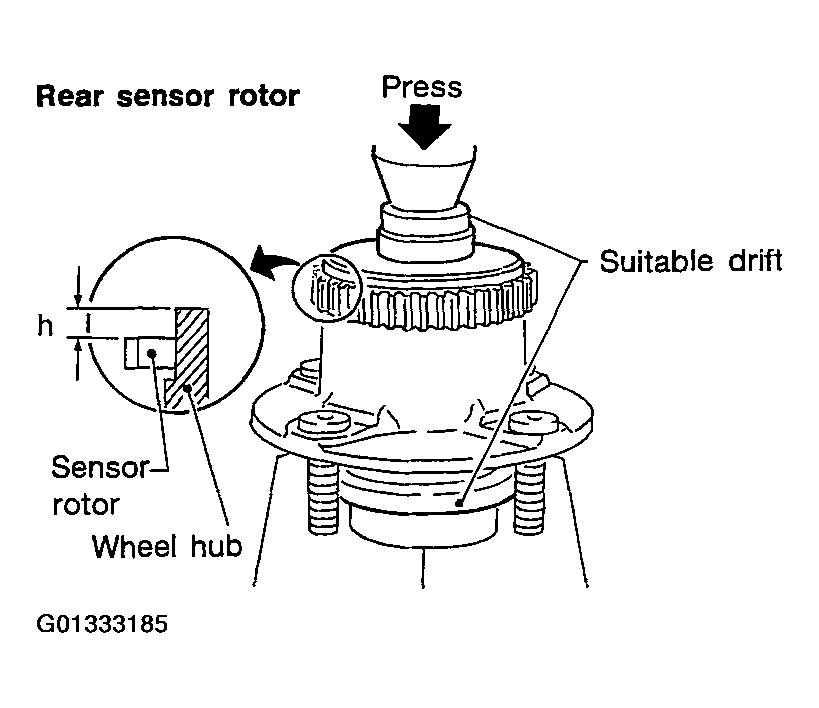 Rear sensor rotor

Press

Suitable drift

h

Sensor rotor

Wheel hub

G01333185