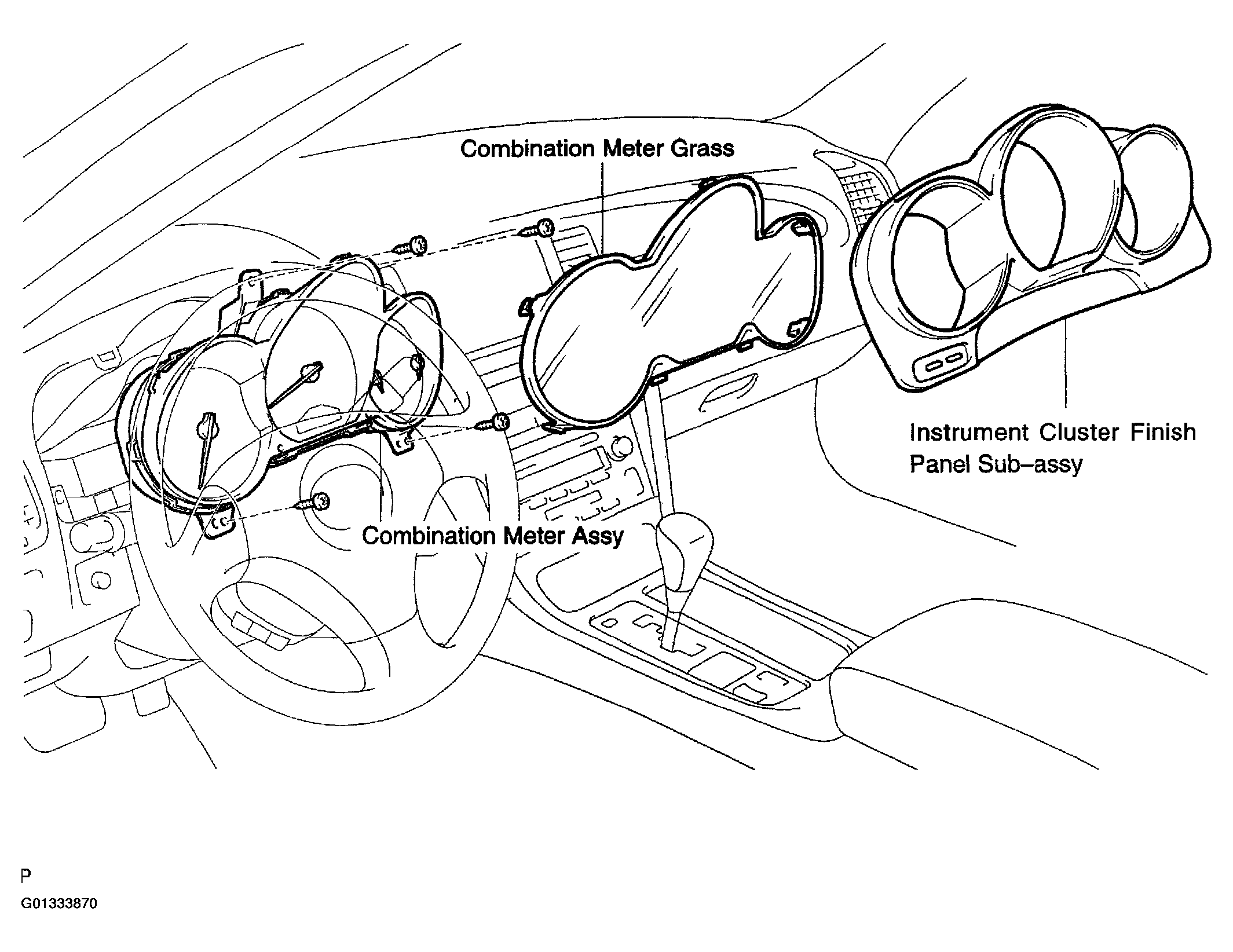 Combination Meter Grass

Instrument Cluster Finish Panel Sub–assy

Combination Meter Assy

P

G01333870