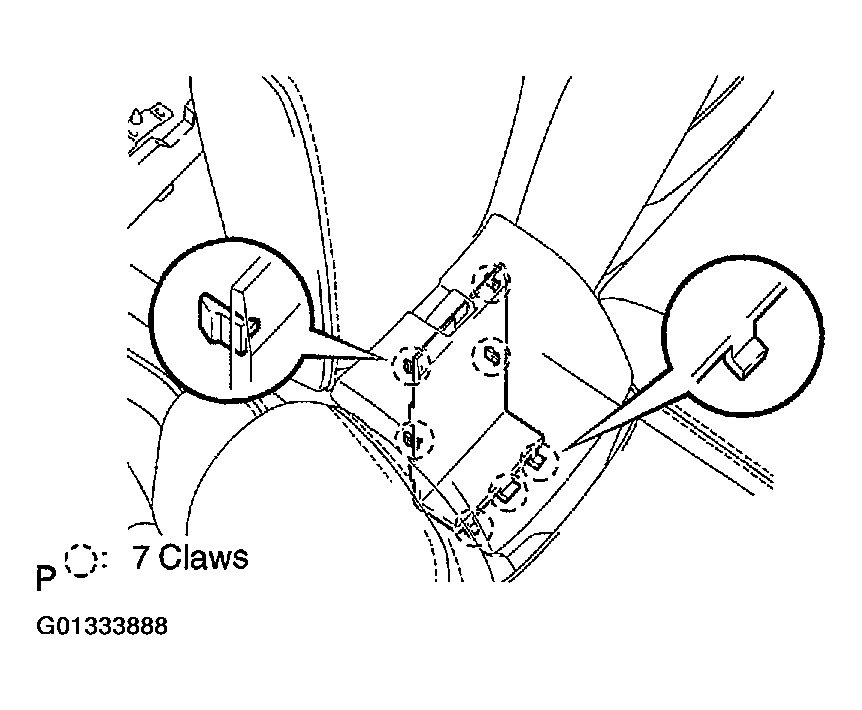 P : 7 Claws

G01333888