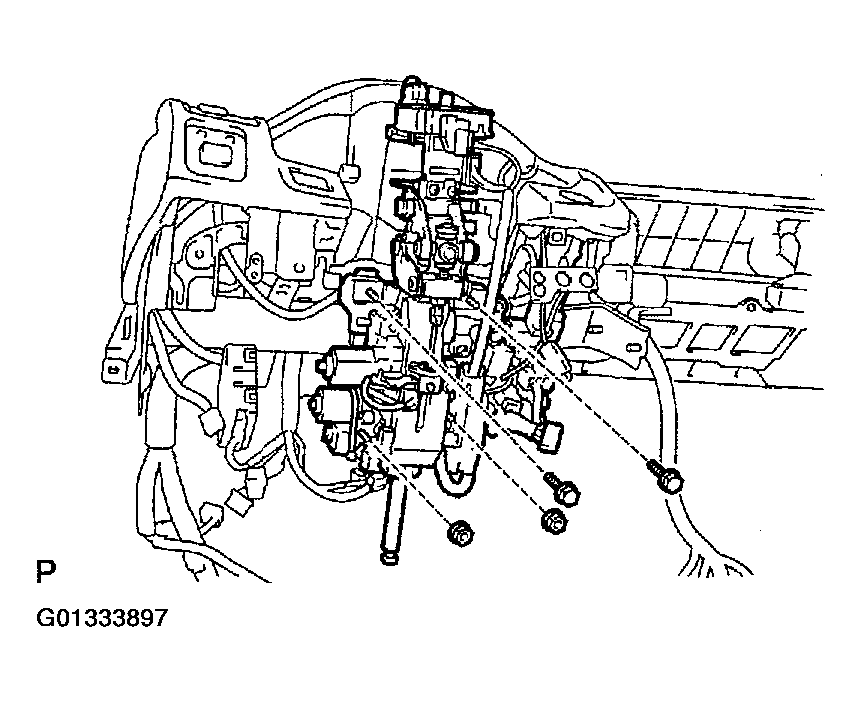 P

G01333897