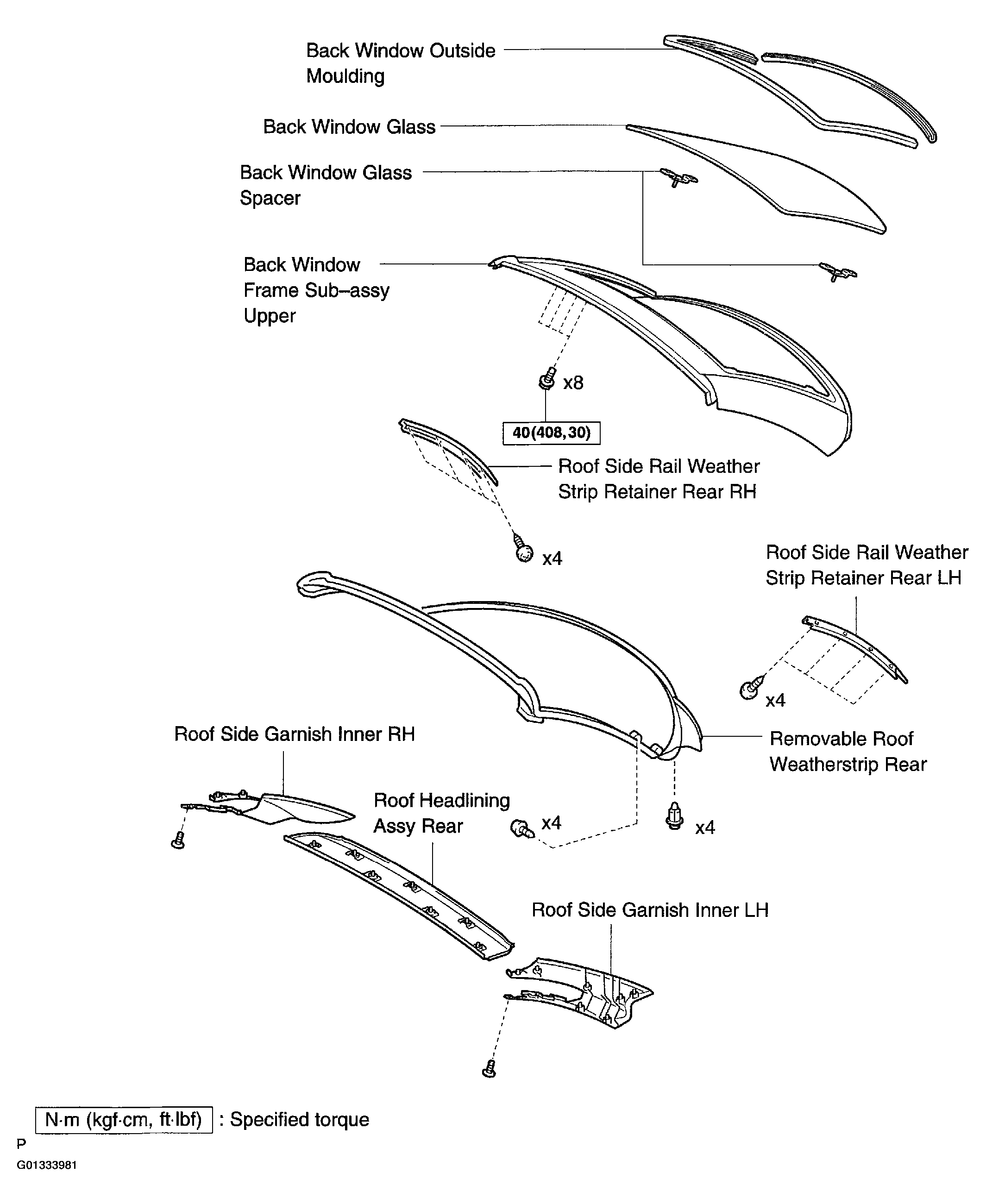 Back Window Outside Moulding

Back Window Glass

Back Window Glass Spacer

Back Window Frame Sub–assy Upper

x8

40(408,30)

Roof Side Rail Weather Strip Retainer Rear RH

x4

Roof Side Rail Weather Strip Retainer Rear LH

x4

Roof Side Garnish Inner RH

Removable Roof Weatherstrip Rear

Roof Headlining Assy Rear

x4

x4

Roof Side Garnish Inner LH

N·m (kgf·cm, ft·lbf) : Specified torque

P

G01333981