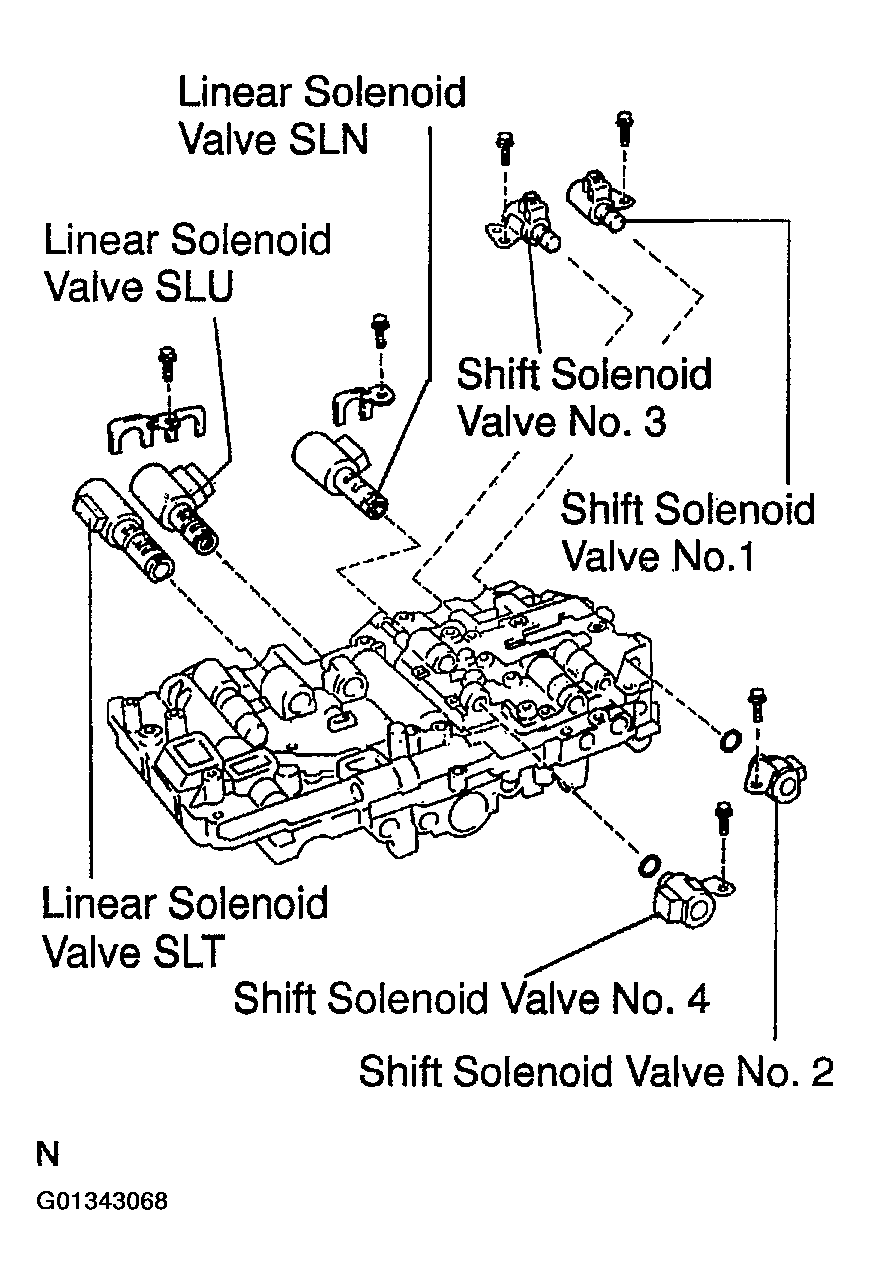 Linear Solenoid Valve SLN

Linear Solenoid Valve SLU

Shift Solenoid Valve No. 3

Shift Solenoid Valve No.1

Linear Solenoid Valve SLT

Shift Solenoid Valve No. 4

Shift Solenoid Valve No. 2

N

G01343068