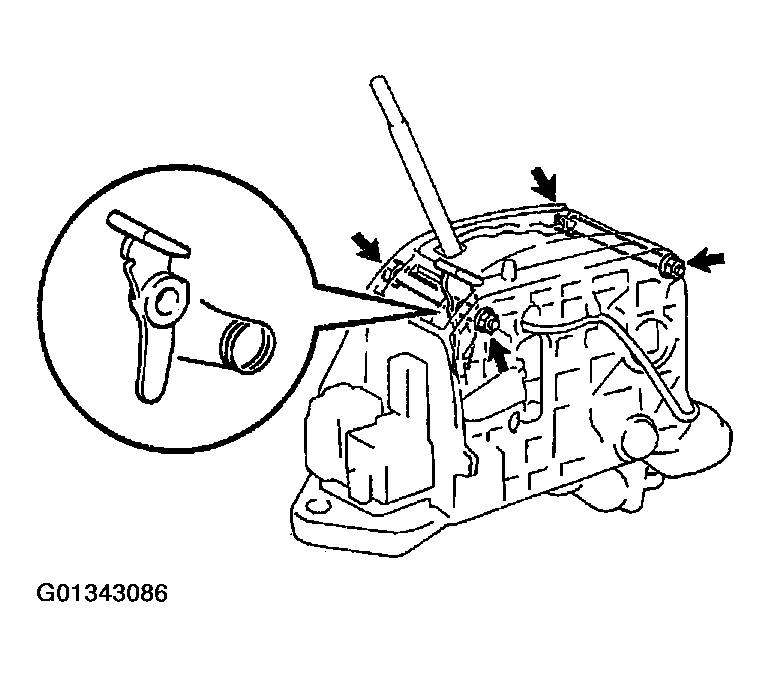 G01343086