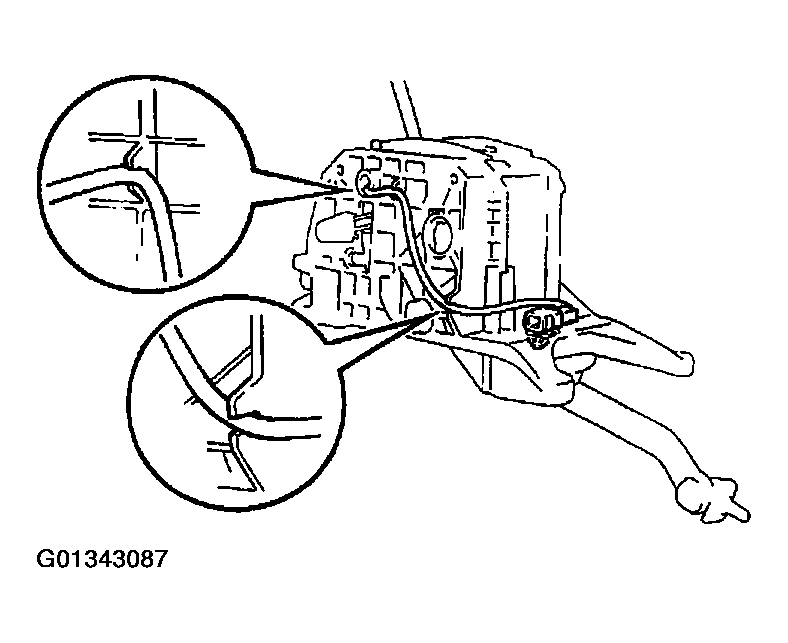 G01343087