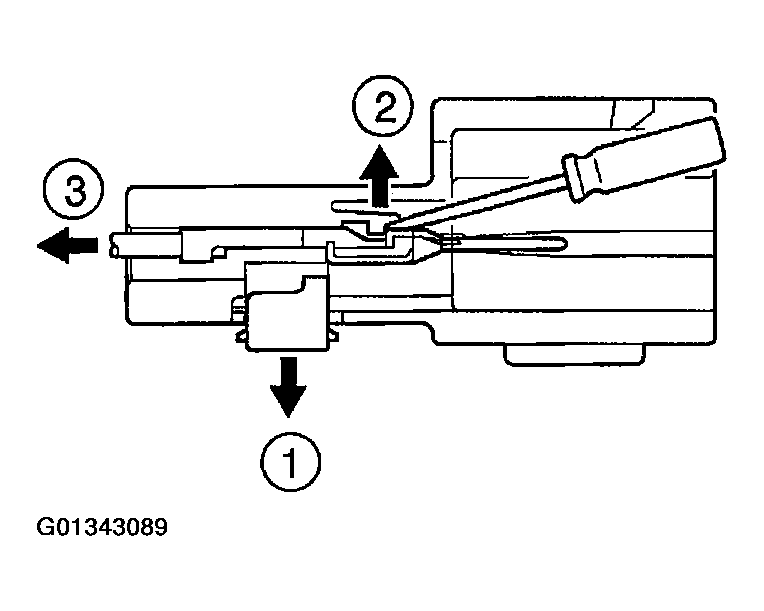 2

3

1

G01343089