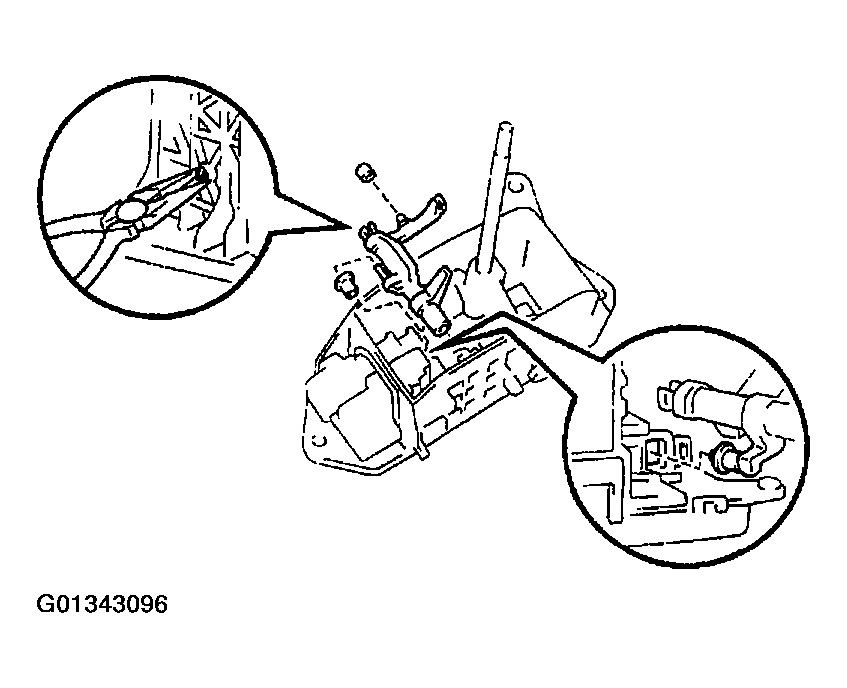 G01343096