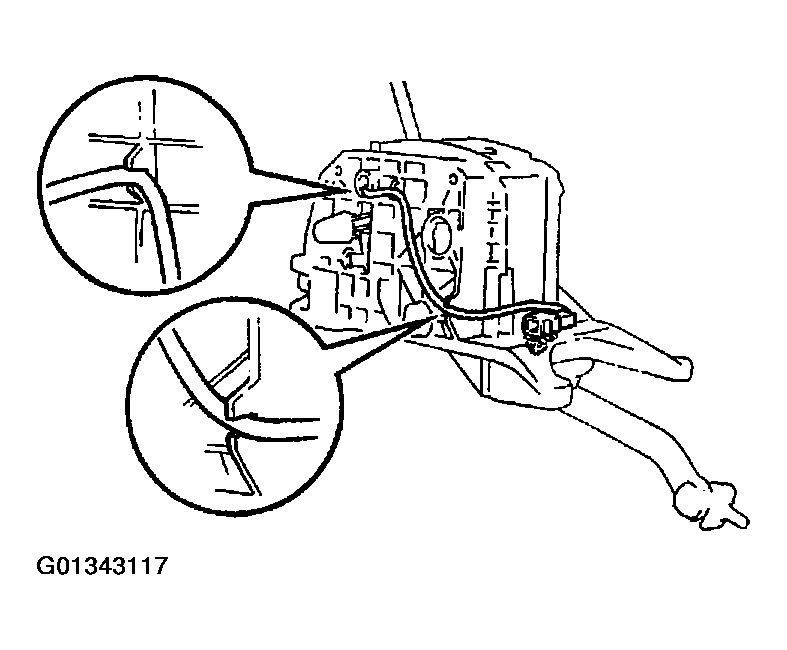 G01343117