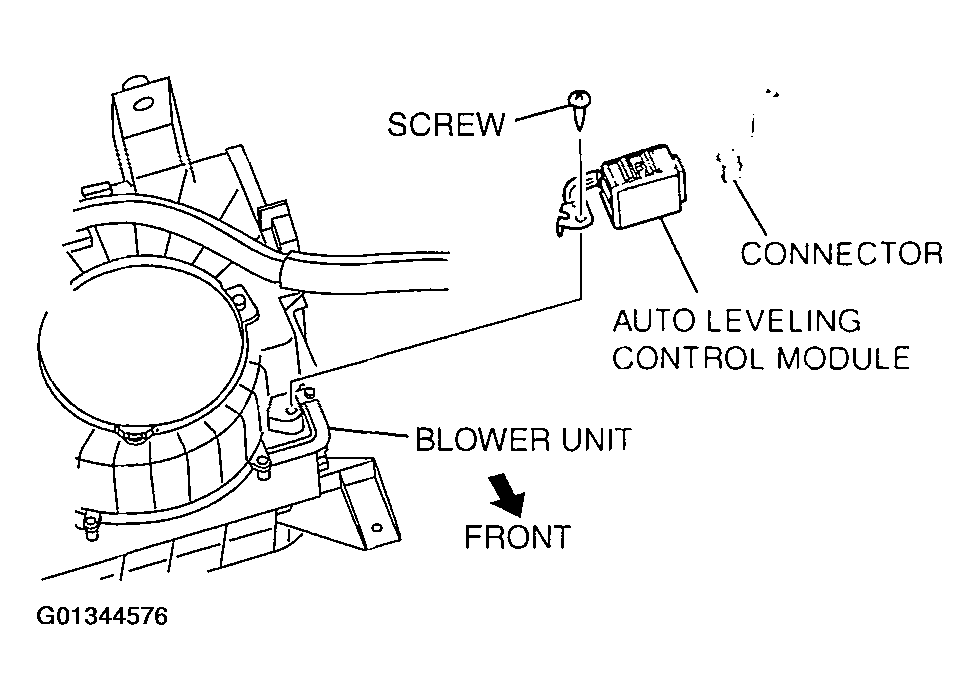 SCREW

CONNECTOR

AUTO LEVELING CONTROL MODULE

BLOWER UNIT

FRONT

G01344576