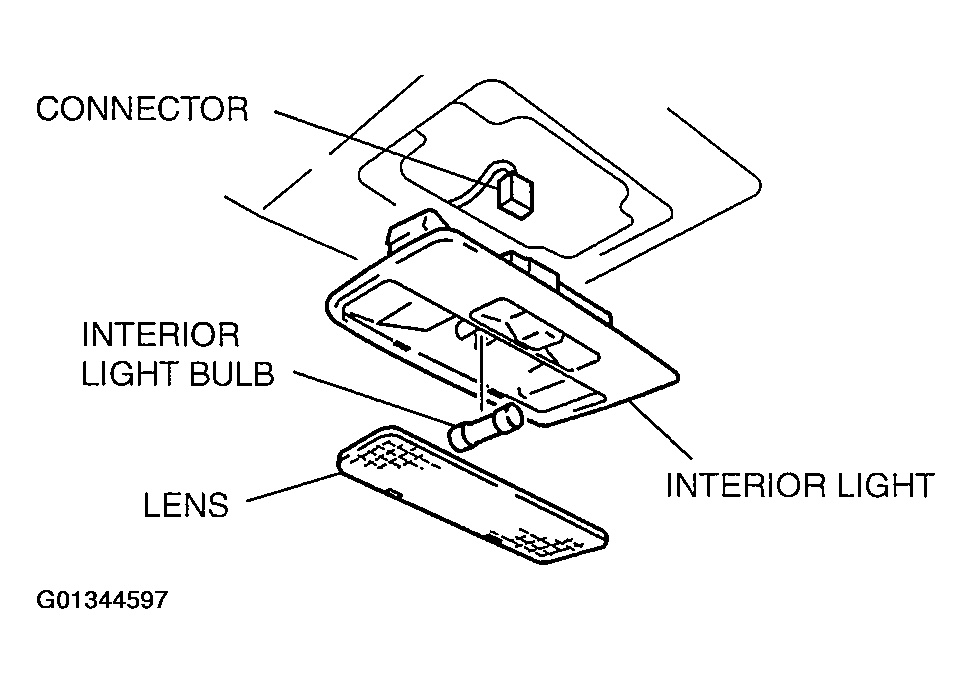 CONNECTOR

INTERIOR LIGHT BULB

INTERIOR LIGHT

LENS

G01344597