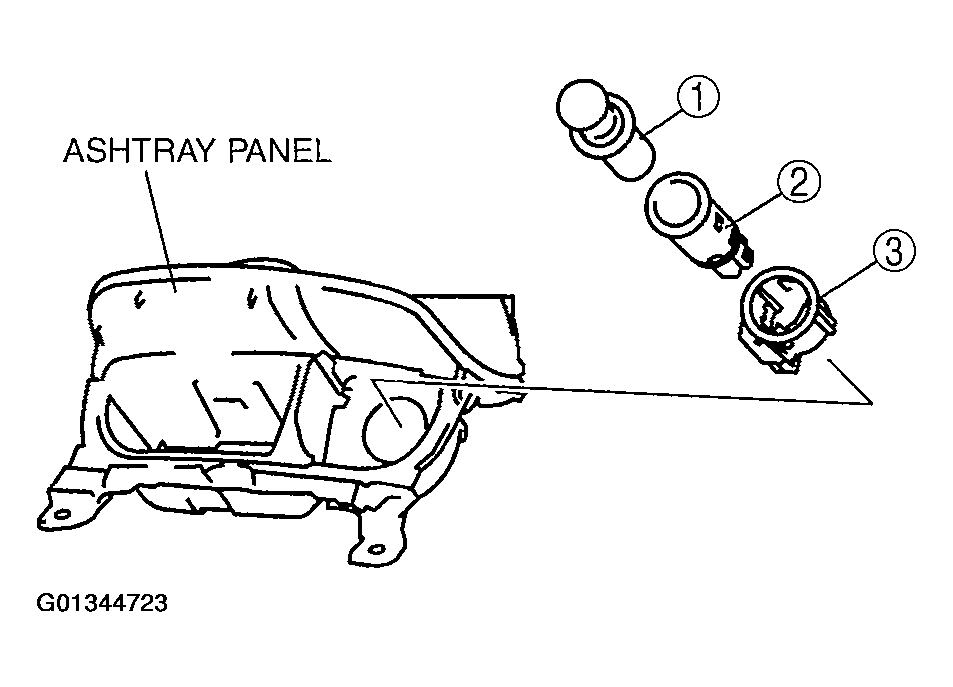 ASHTRAY PANEL

1

2

3

G01344723