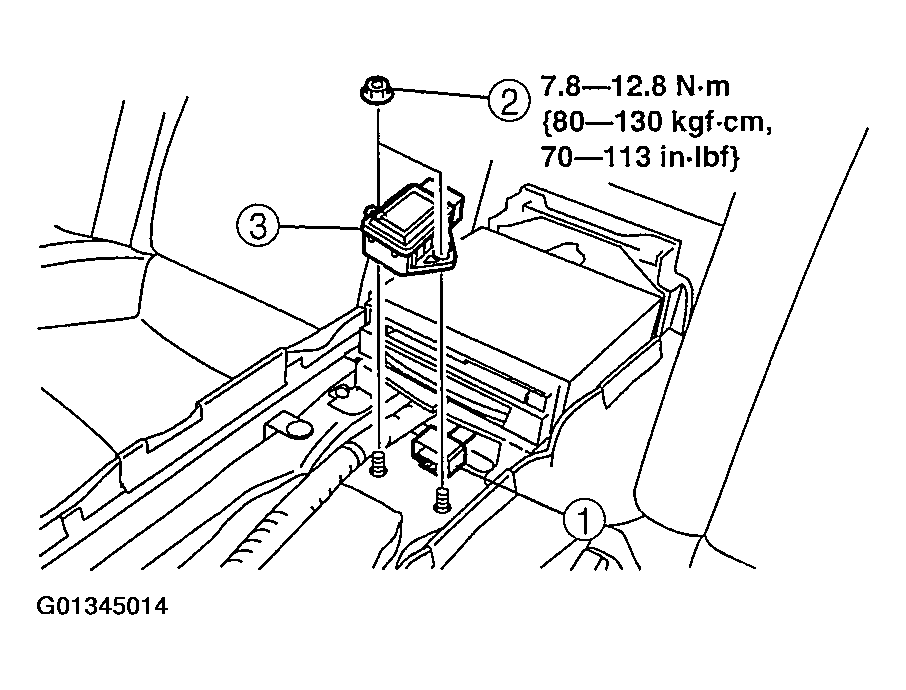 2

7.8—12.8 N·m {80—130 kgf·cm, 70—113 in·lbf}

3

1

G01345014