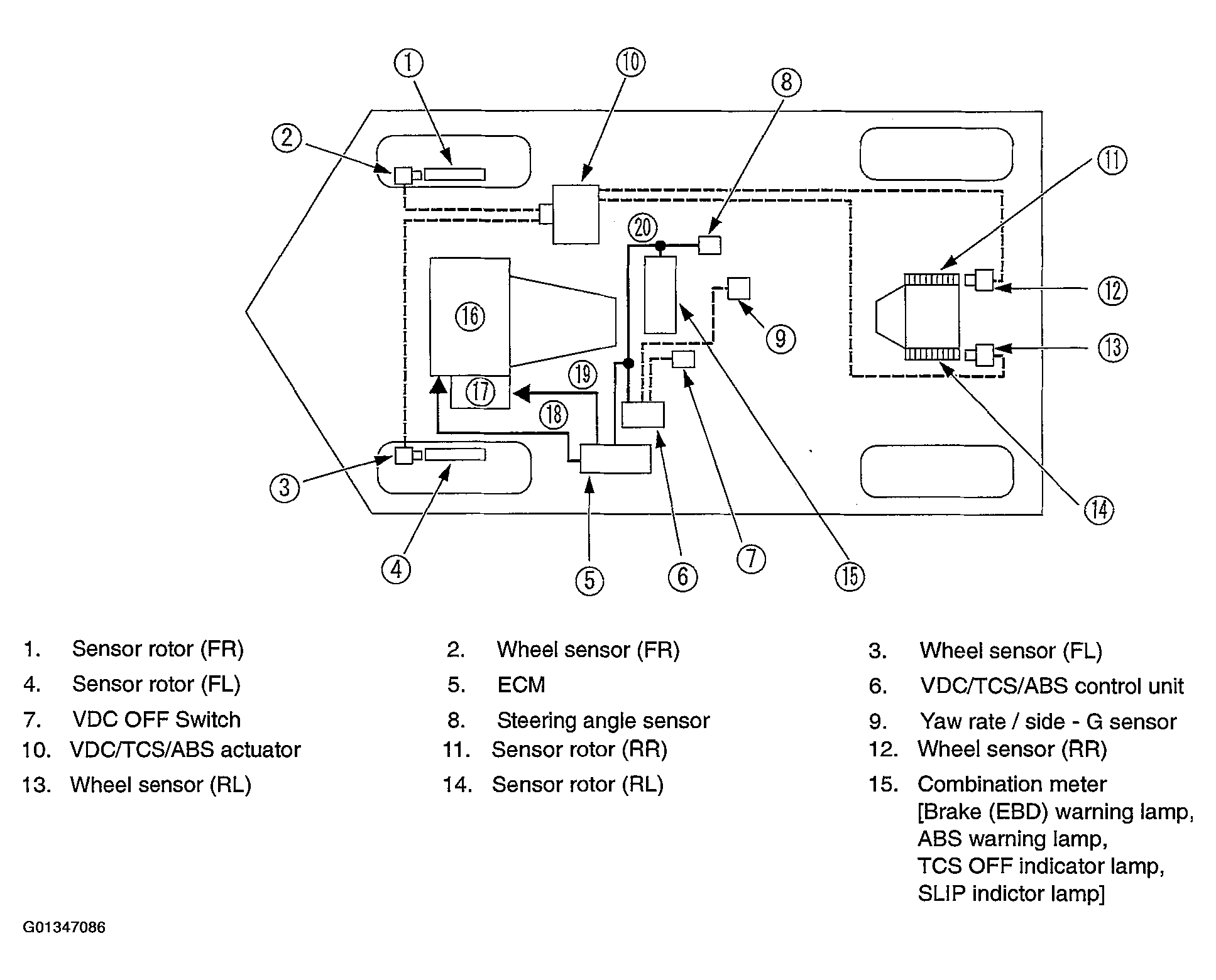 1
10
8
2
11
20
12
16
9
13
19
17
18
3
14
4
5
6
7
15

1. Sensor rotor (FR)
2. Wheel sensor (FR)
3. Wheel sensor (FL)
4. Sensor rotor (FL)
5. ECM
6. VDC/TCS/ABS control unit
7. VDC OFF Switch
8. Steering angle sensor
9. Yaw rate / side - G sensor
10. VDC/TCS/ABS actuator
11. Sensor rotor (RR)
12. Wheel sensor (RR)
13. Wheel sensor (RL)
14. Sensor rotor (RL)
15. Combination meter [Brake (EBD) warning lamp, ABS warning lamp, TCS OFF indicator lamp, SLIP indictor lamp]

G01347086