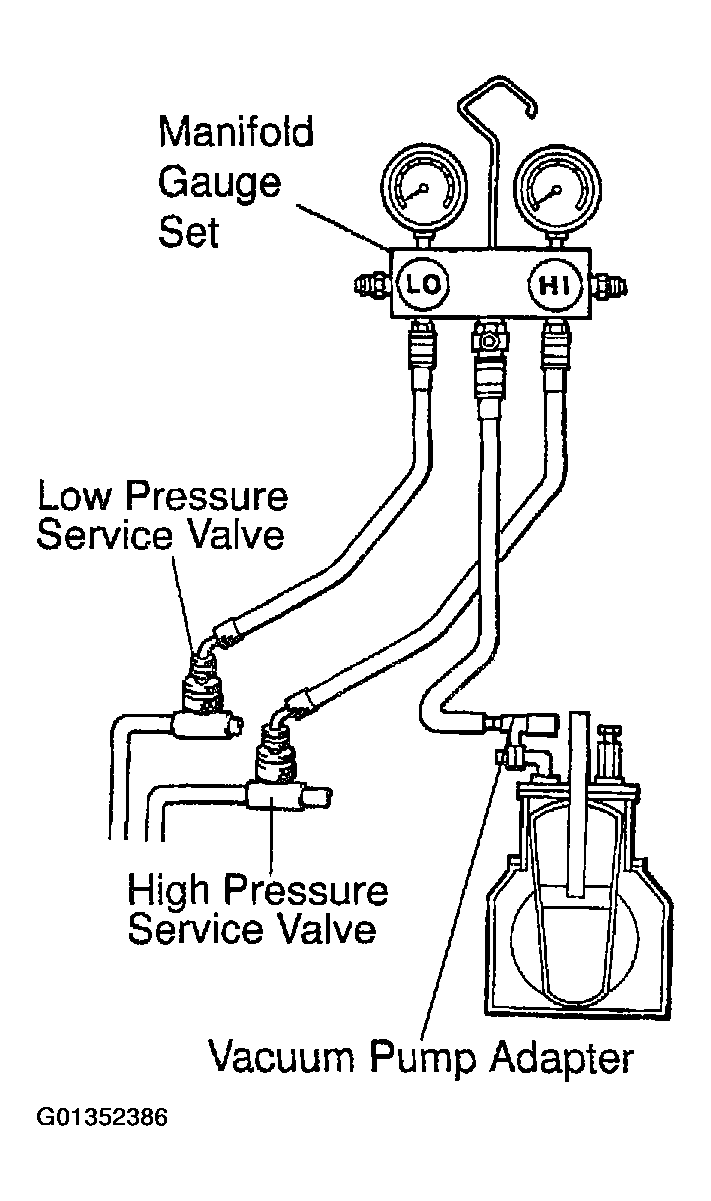 Manifold Gauge Set

LO

HI

Low Pressure Service Valve

High Pressure Service Valve

Vacuum Pump Adapter

G01352386