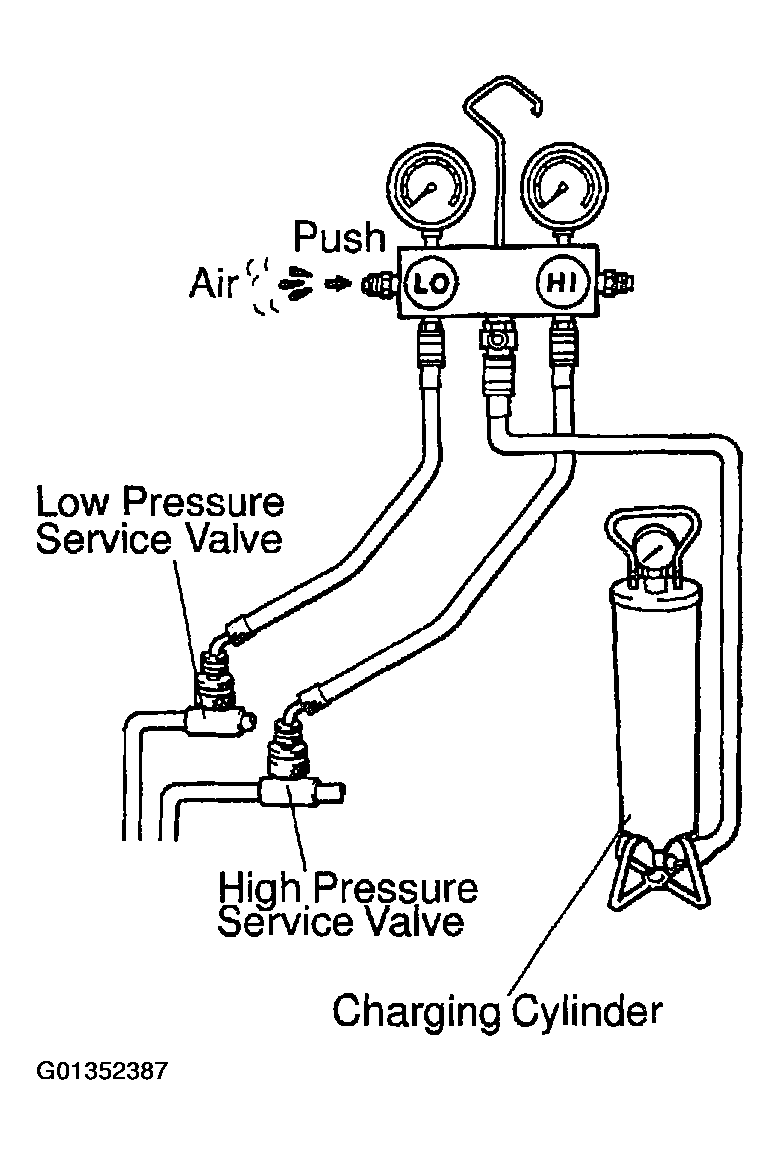 Push
Air
LO
HI
Low Pressure Service Valve
High Pressure Service Valve
Charging Cylinder
G01352387