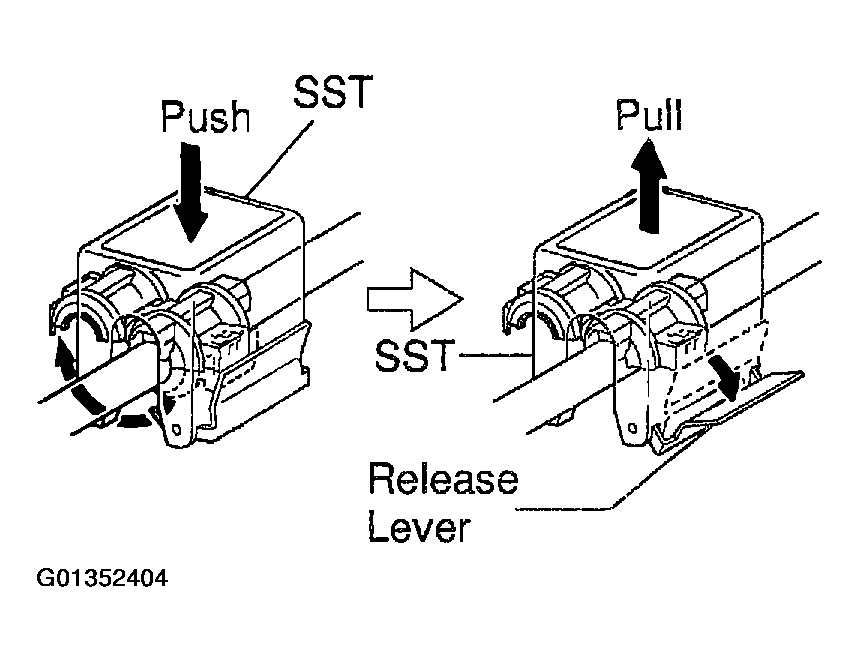 Push
SST

Pull

SST

Release
Lever

G01352404